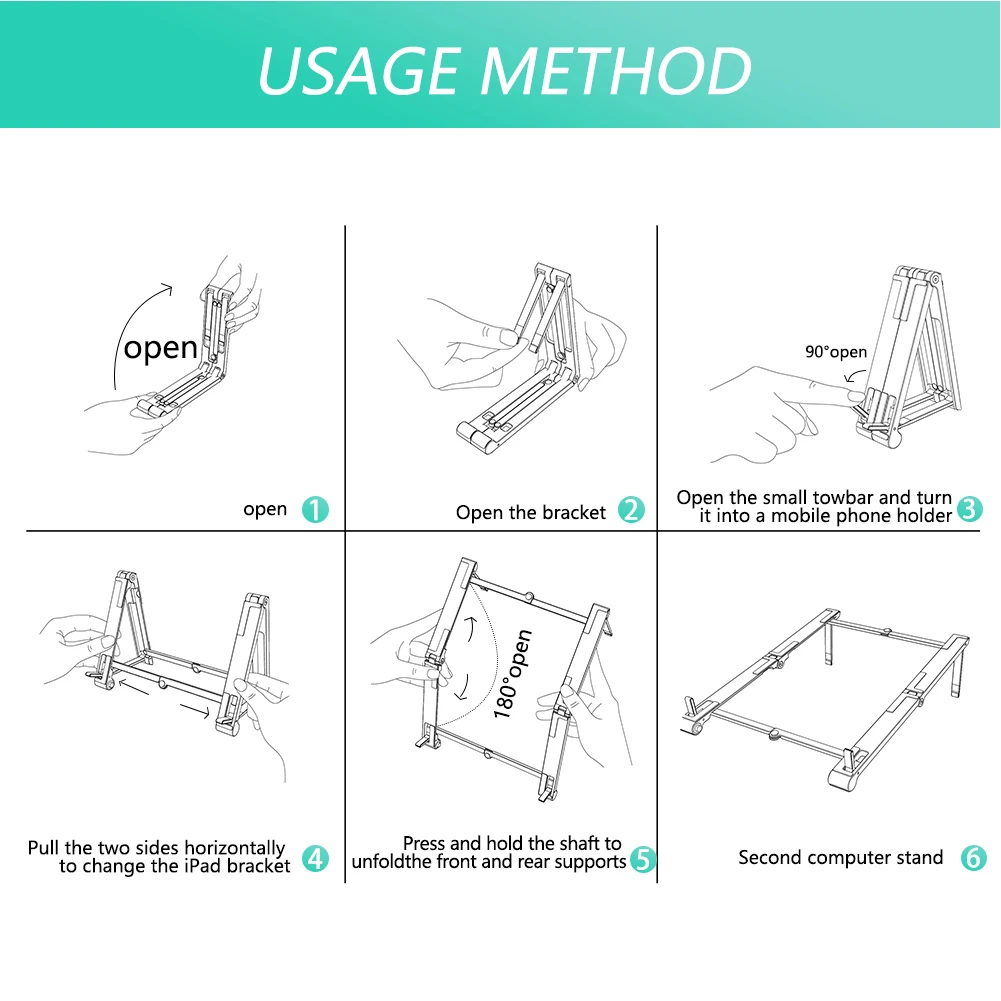 USAGE METHOD

open

open 1

Open the bracket 2

90°open

Open the small towbar and turn it into a mobile phone holder 3

Pull the two sides horizontally to change the iPad bracket 4

180°open

Press and hold the shaft to unfoldthe front and rear supports 5

Second computer stand 6