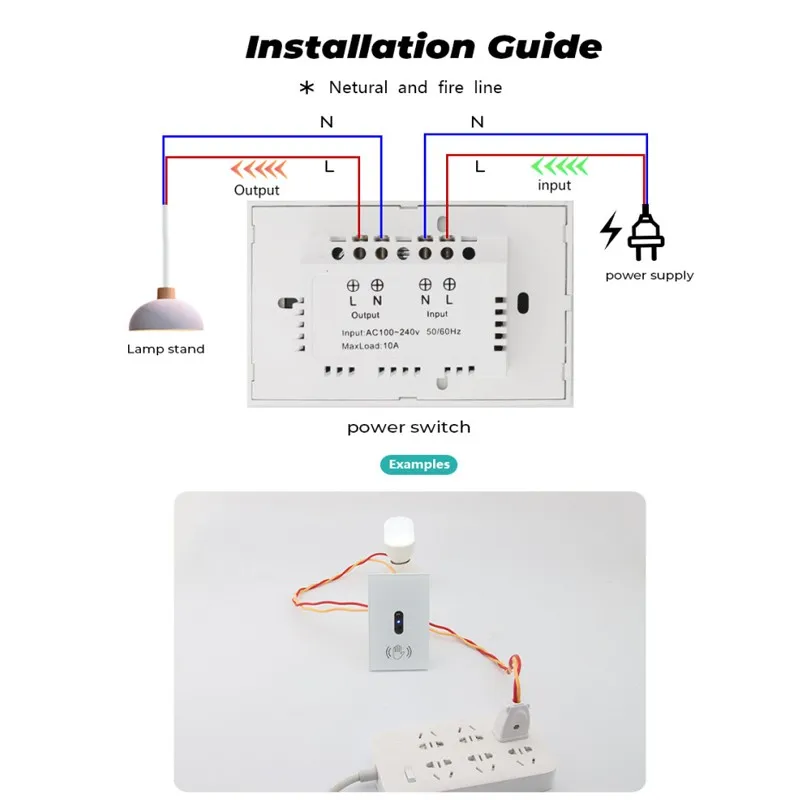 Installation Guide

* Netural and fire line

N

N

L

L

Output

input

power supply

L N

N L

Output

Input

Input:AC100~240v 50/60Hz

MaxLoad:10A

Lamp stand

power switch

Examples