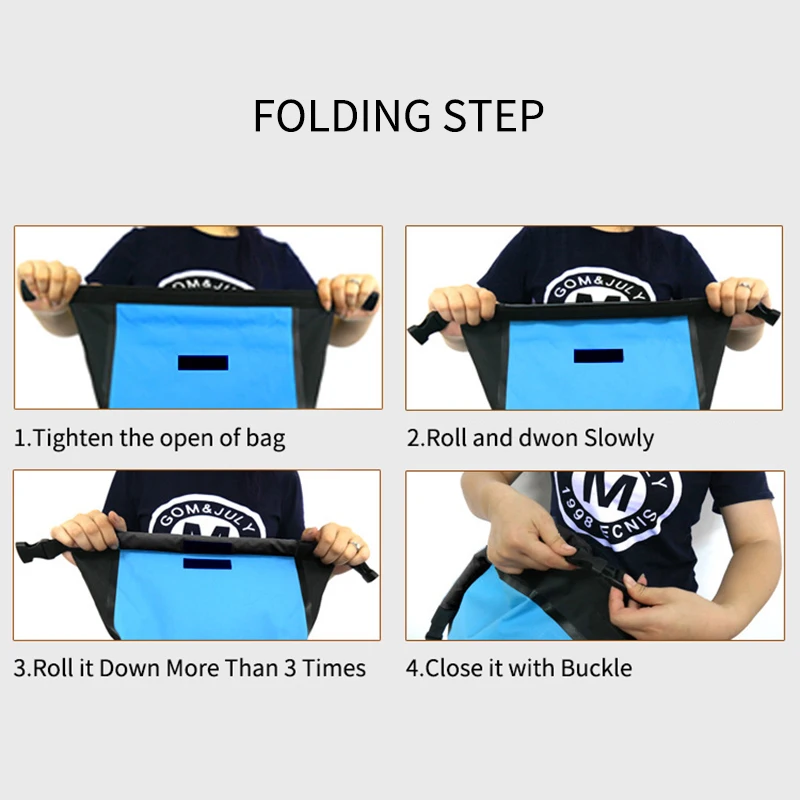 FOLDING STEP

GOM&JULY

1.Tighten the open of bag

GOM&JULY

2.Roll and dwon Slowly

GOM&JULY

3.Roll it Down More Than 3 Times

M
1998 ECNIS

4.Close it with Buckle