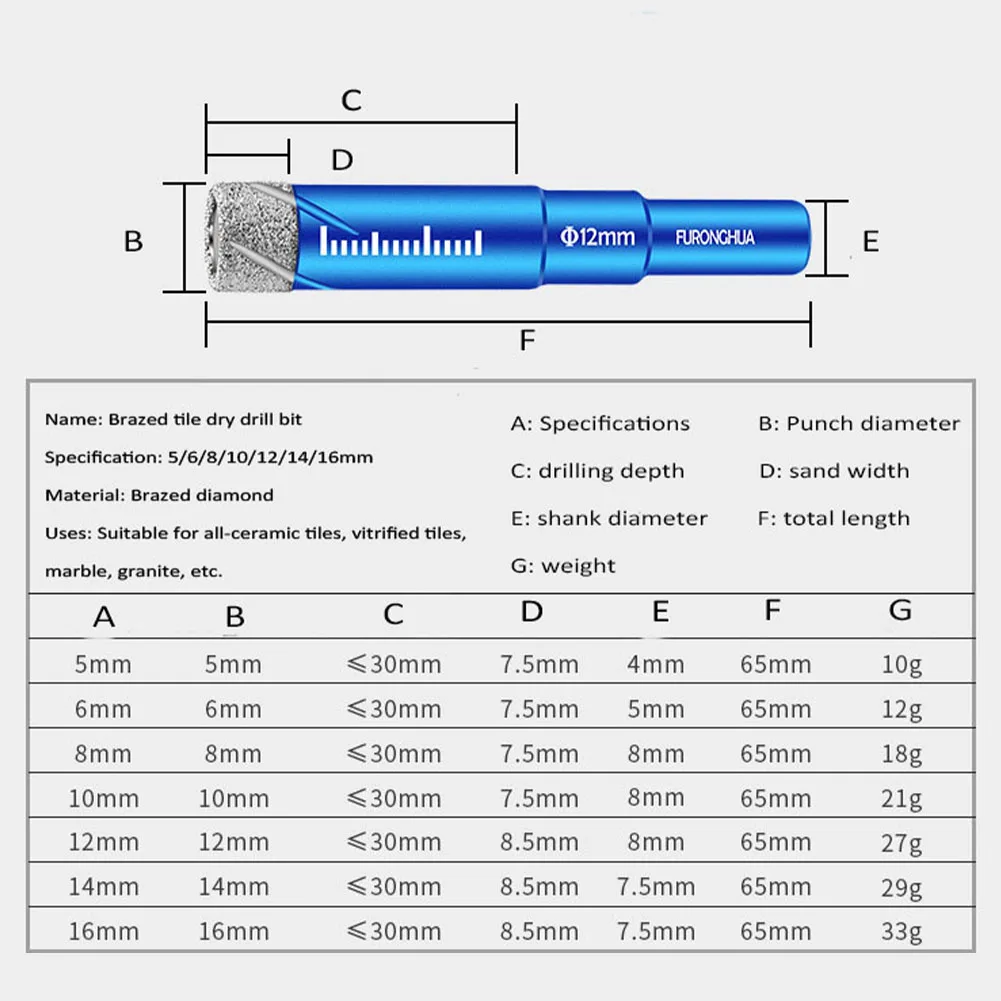 C

D

B

Φ12mm FURONGHUA

E

F

Name: Brazed tile dry drill bit

Specification: 5/6/8/10/12/14/16mm

Material: Brazed diamond

Uses: Suitable for all-ceramic tiles, vitrified tiles, marble, granite, etc.

A: Specifications

B: Punch diameter

C: drilling depth

D: sand width

E: shank diameter

F: total length

G: weight

| A | B | C | D | E | F | G |
|---|---|---|---|---|---|---|
| 5mm | 5mm | ≤30mm | 7.5mm | 4mm | 65mm | 10g |
| 6mm | 6mm | ≤30mm | 7.5mm | 5mm | 65mm | 12g |
| 8mm | 8mm | ≤30mm | 7.5mm | 8mm | 65mm | 18g |
| 10mm | 10mm | ≤30mm | 7.5mm | 8mm | 65mm | 21g |
| 12mm | 12mm | ≤30mm | 8.5mm | 8mm | 65mm | 27g |
| 14mm | 14mm | ≤30mm | 8.5mm | 7.5mm | 65mm | 29g |
| 16mm | 16mm | ≤30mm | 8.5mm | 7.5mm | 65mm | 33g |