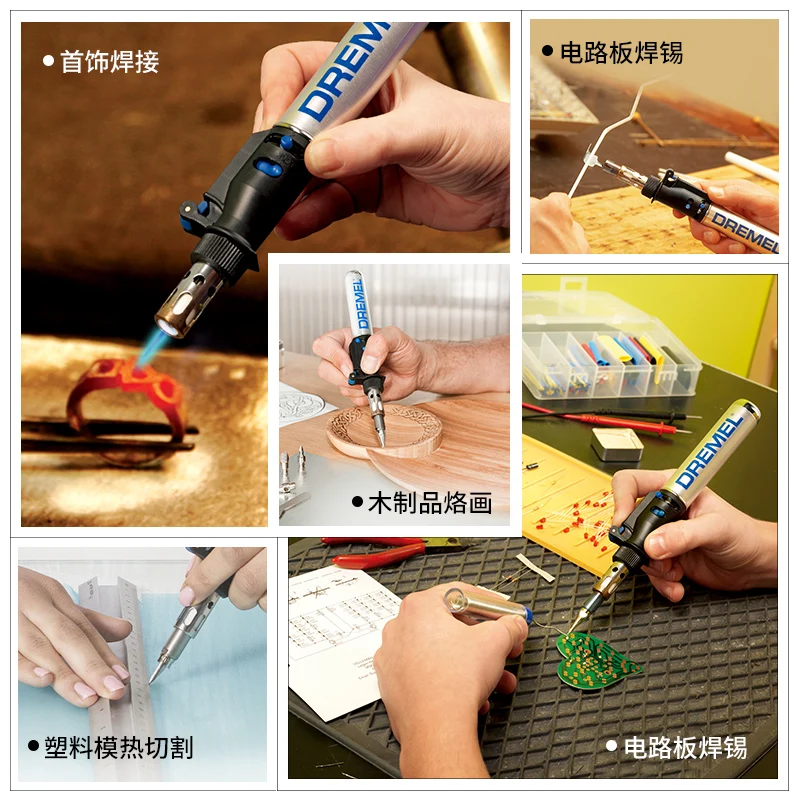 ● 首饰焊接

DREMEL

● 电路板焊锡

DREMEL

DREMEL

● 木制品烙画

DREMEL

● 塑料模热切割

● 电路板焊锡