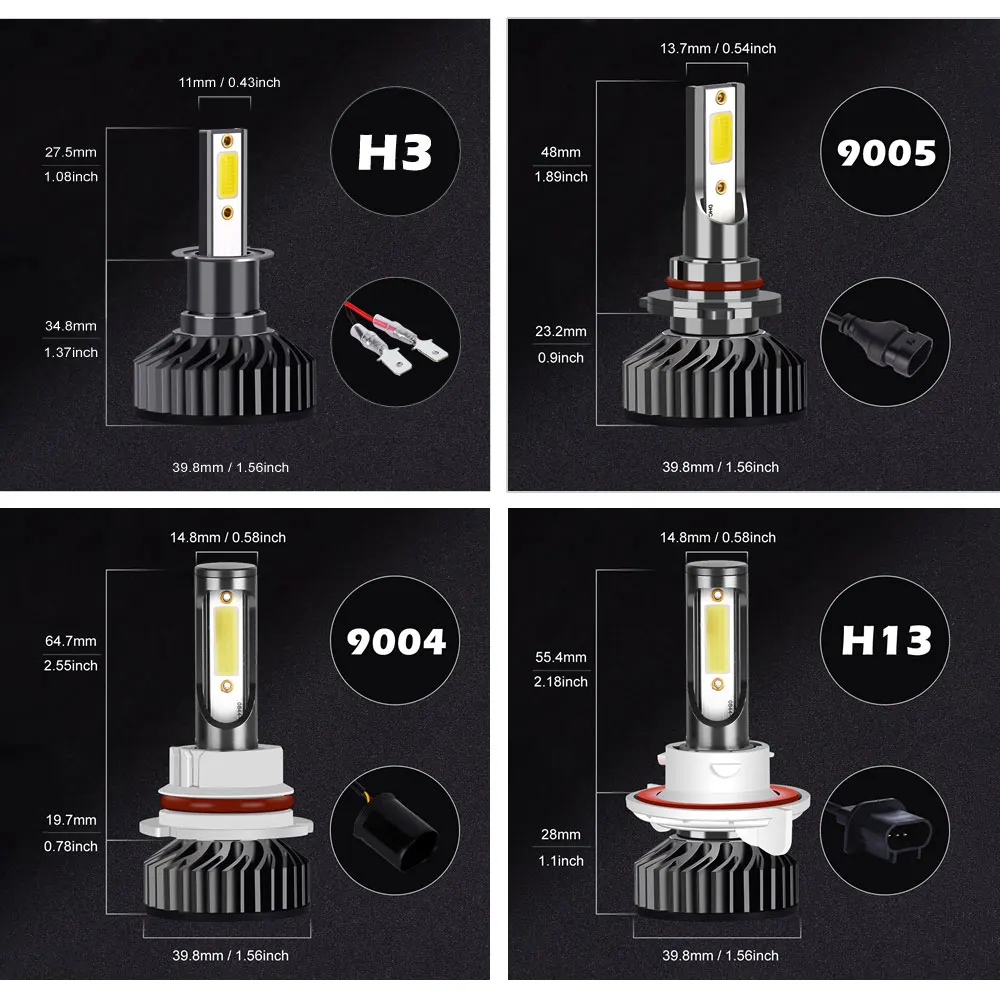 11mm / 0.43inch

27.5mm
1.08inch

H3

34.8mm
1.37inch

39.8mm / 1.56inch

13.7mm / 0.54inch

48mm
1.89inch

9005

23.2mm
0.9inch

39.8mm / 1.56inch

14.8mm / 0.58inch

64.7mm
2.55inch

9004

19.7mm
0.78inch

39.8mm / 1.56inch

14.8mm / 0.58inch

55.4mm
2.18inch

H13

28mm
1.1inch

39.8mm / 1.56inch