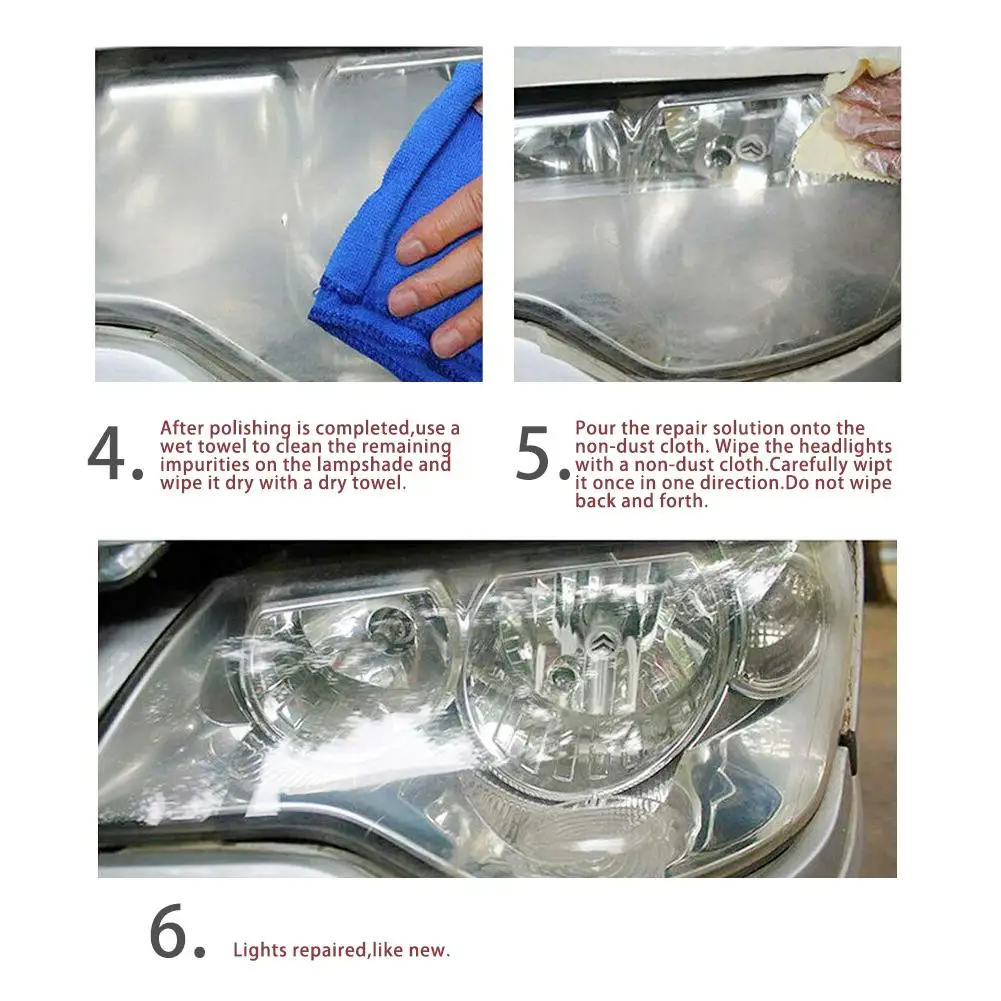 4. After polishing is completed,use a wet towel to clean the remaining impurities on the lampshade and wipe it dry with a dry towel.

5. Pour the repair solution onto the non-dust cloth. Wipe the headlights with a non-dust cloth.Carefully wipt it once in one direction.Do not wipe back and forth.

6. Lights repaired,like new.