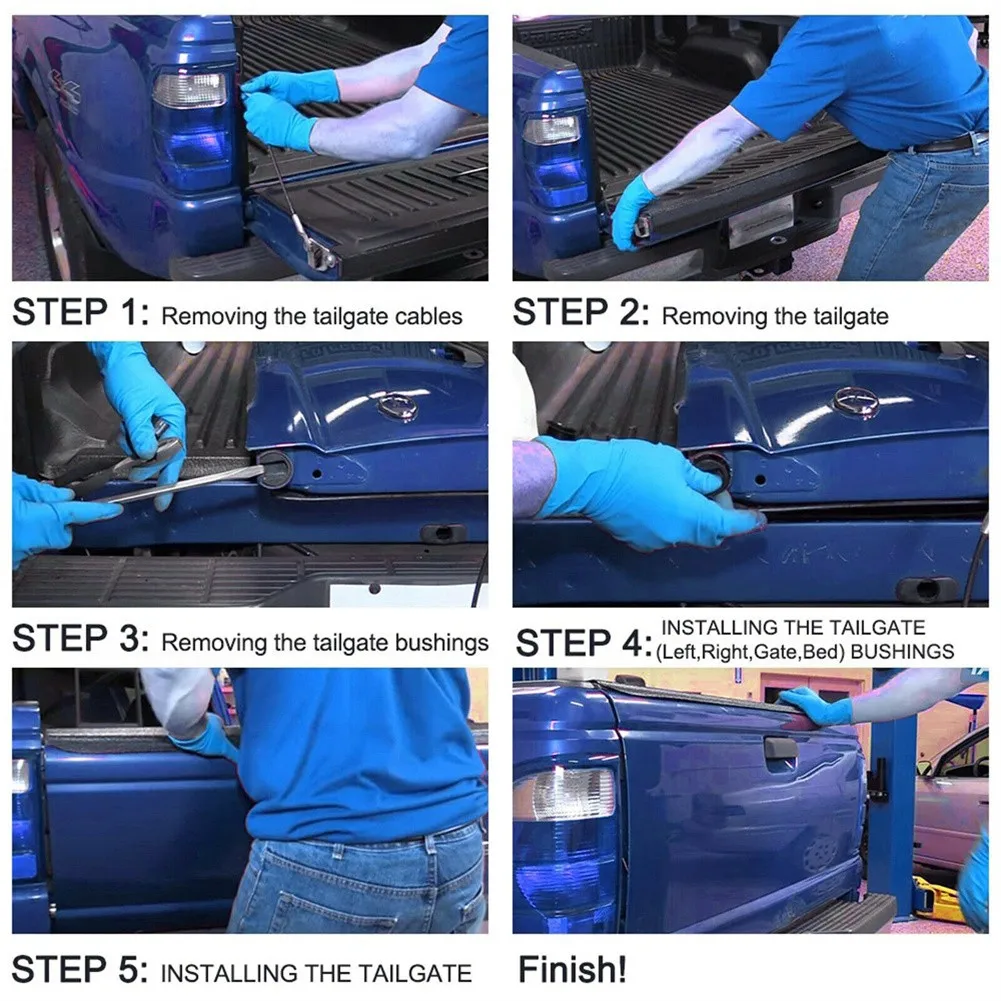 STEP 1: Removing the tailgate cables

STEP 2: Removing the tailgate

STEP 3: Removing the tailgate bushings

STEP 4: INSTALLING THE TAILGATE (Left,Right,Gate,Bed) BUSHINGS

STEP 5: INSTALLING THE TAILGATE

Finish!