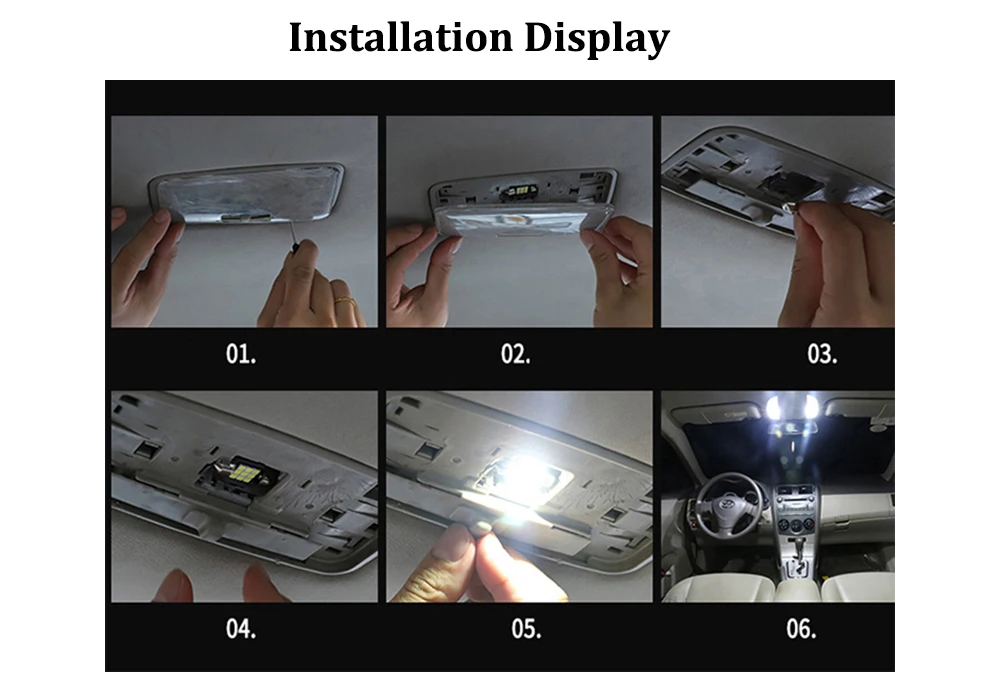 Installation Display

01.

02.

03.

04.

05.

06.