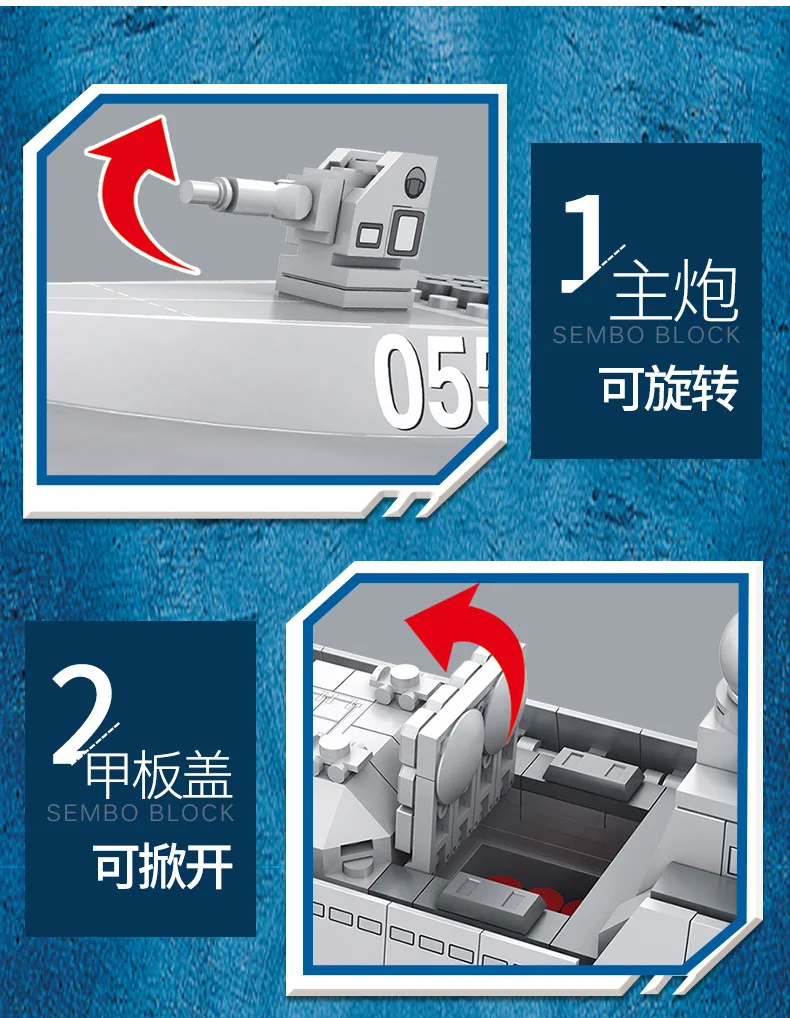 055

1 主炮
SEMBO BLOCK
可旋转

2 甲板盖
SEMBO BLOCK
可掀开