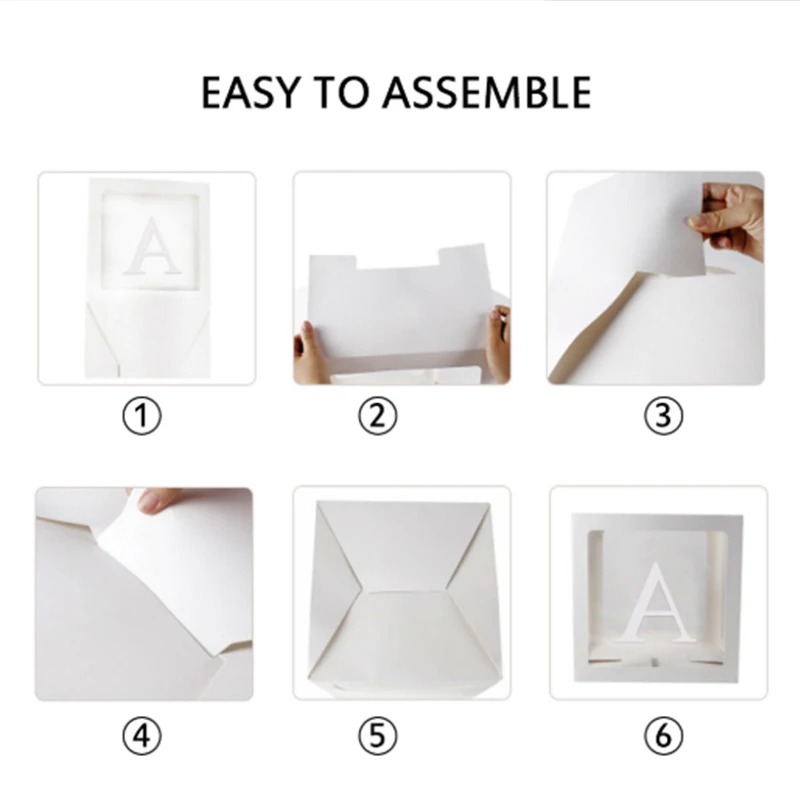 EASY TO ASSEMBLE

A

①

②

③

④

⑤

A

⑥