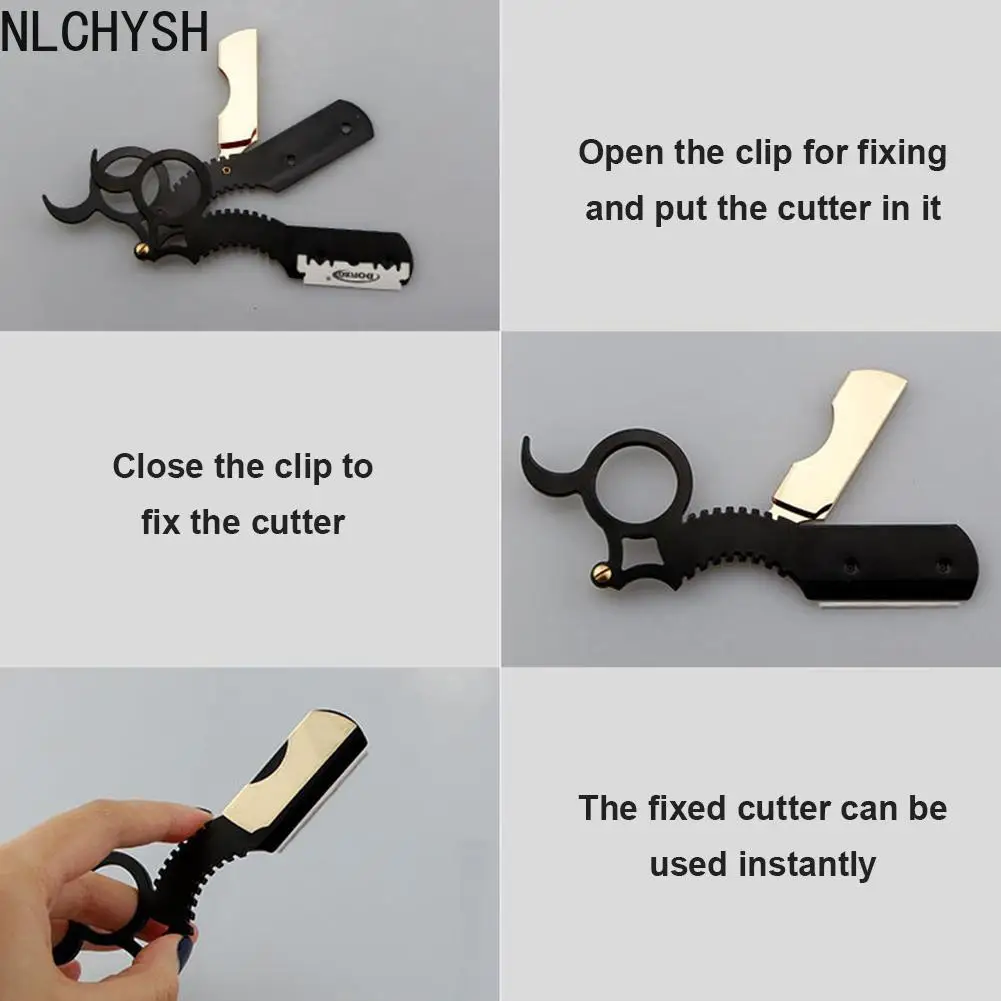 NLCHYSH

DORCO

Open the clip for fixing and put the cutter in it

Close the clip to fix the cutter

The fixed cutter can be used instantly