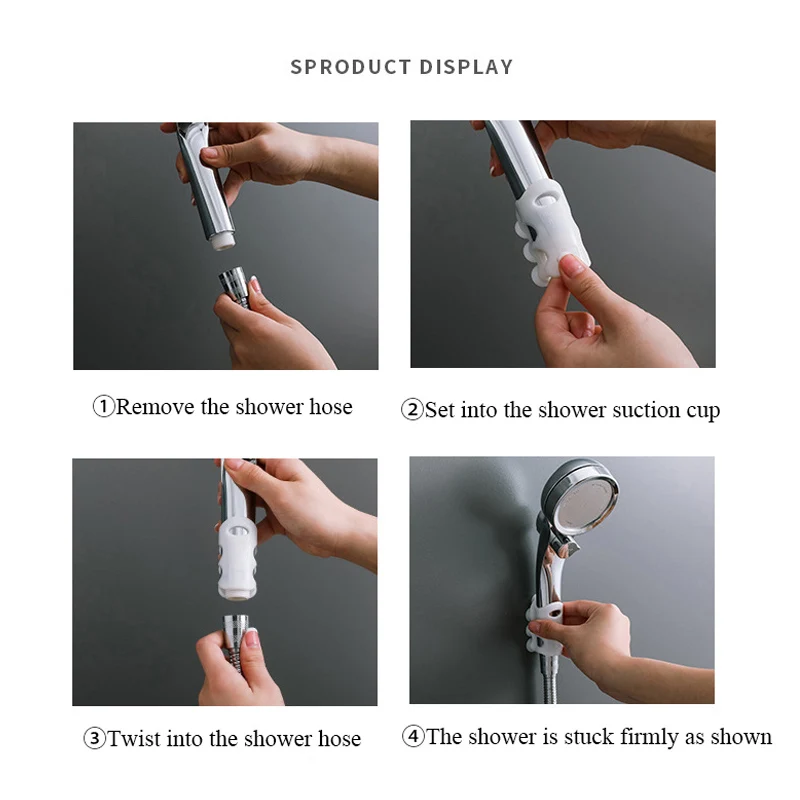 SPRODUCT DISPLAY

①Remove the shower hose

②Set into the shower suction cup

③Twist into the shower hose

④The shower is stuck firmly as shown