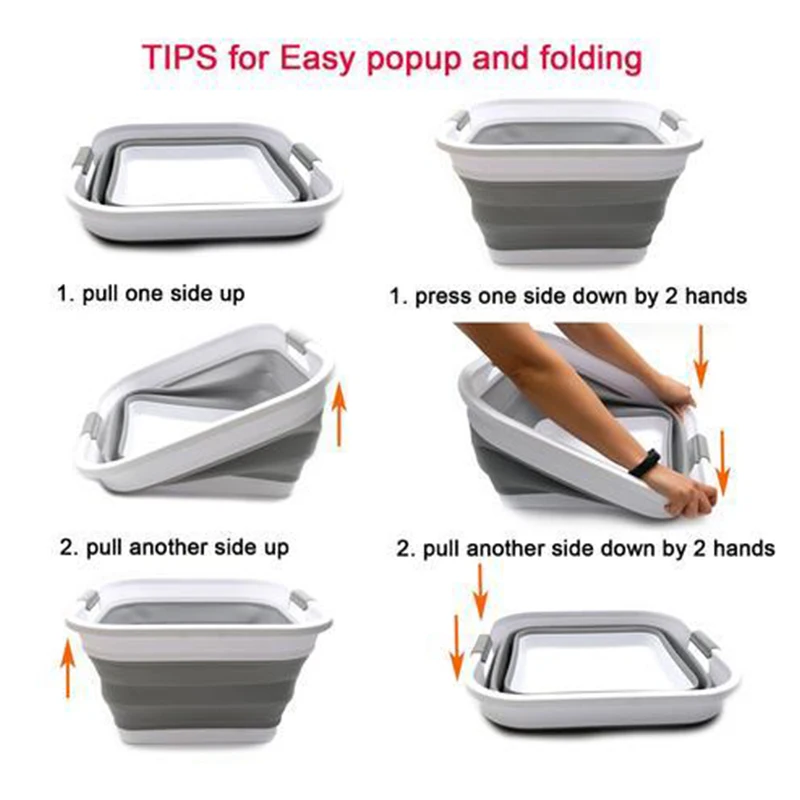 TIPS for Easy popup and folding

1. pull one side up

2. pull another side up

1. press one side down by 2 hands

2. pull another side down by 2 hands