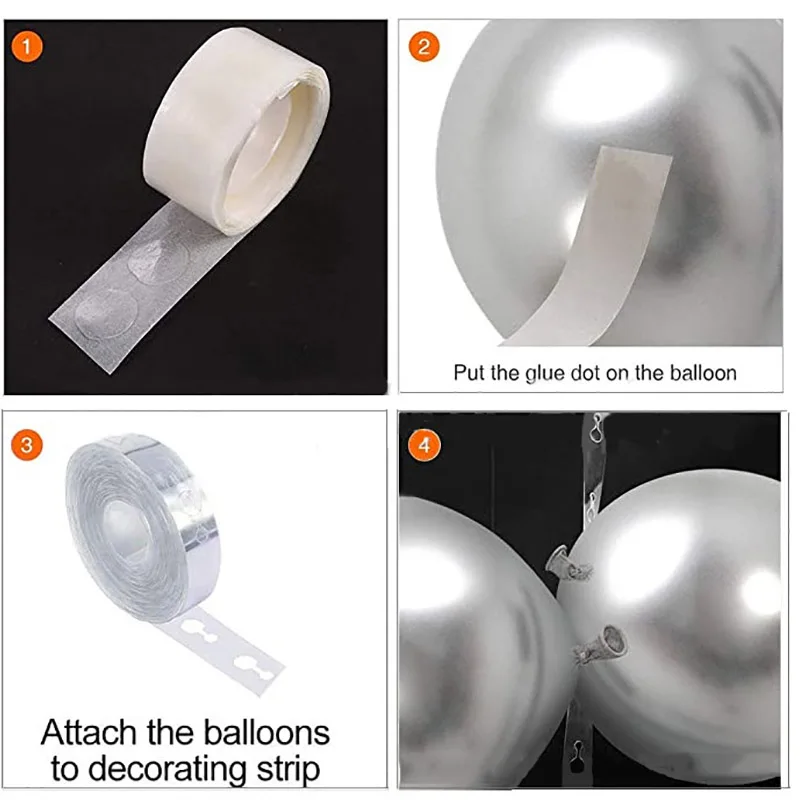 1

2

Put the glue dot on the balloon

3

Attach the balloons to decorating strip

4