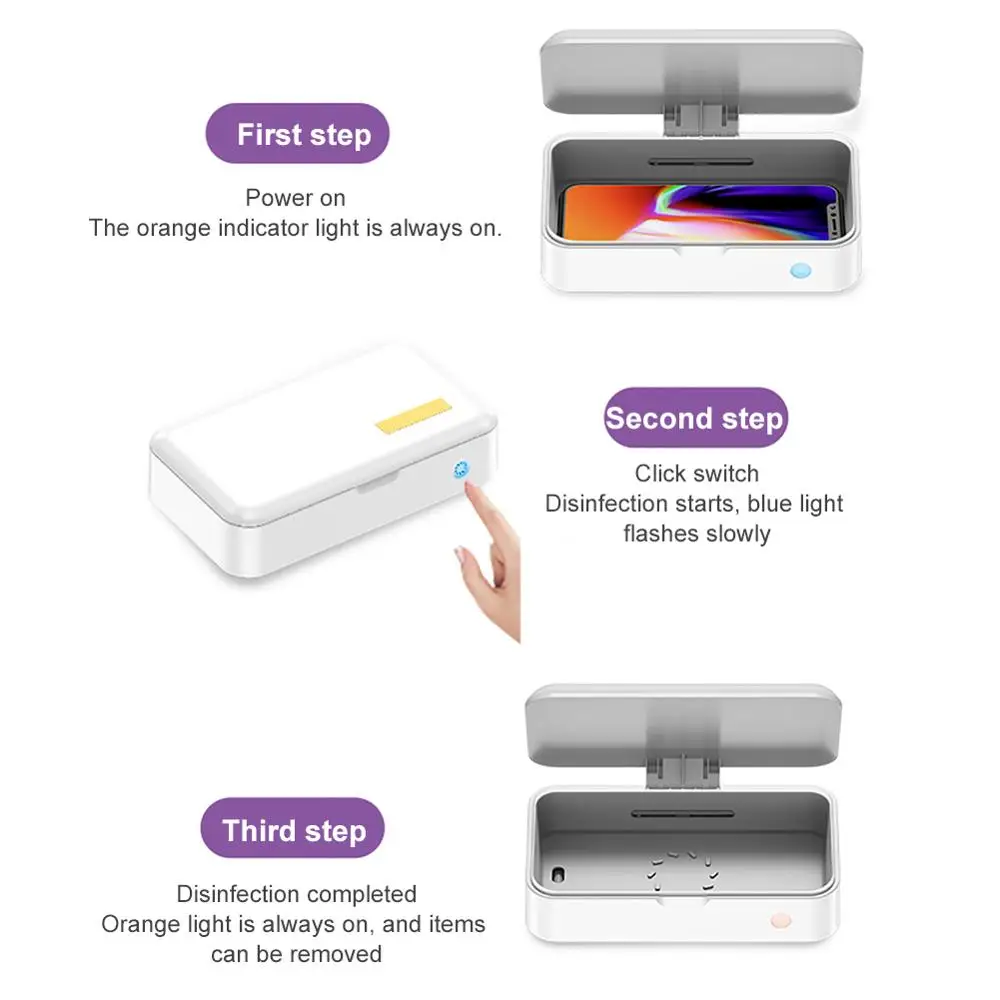 First step

Power on
The orange indicator light is always on.

Second step

Click switch
Disinfection starts, blue light flashes slowly

Third step

Disinfection completed
Orange light is always on, and items can be removed