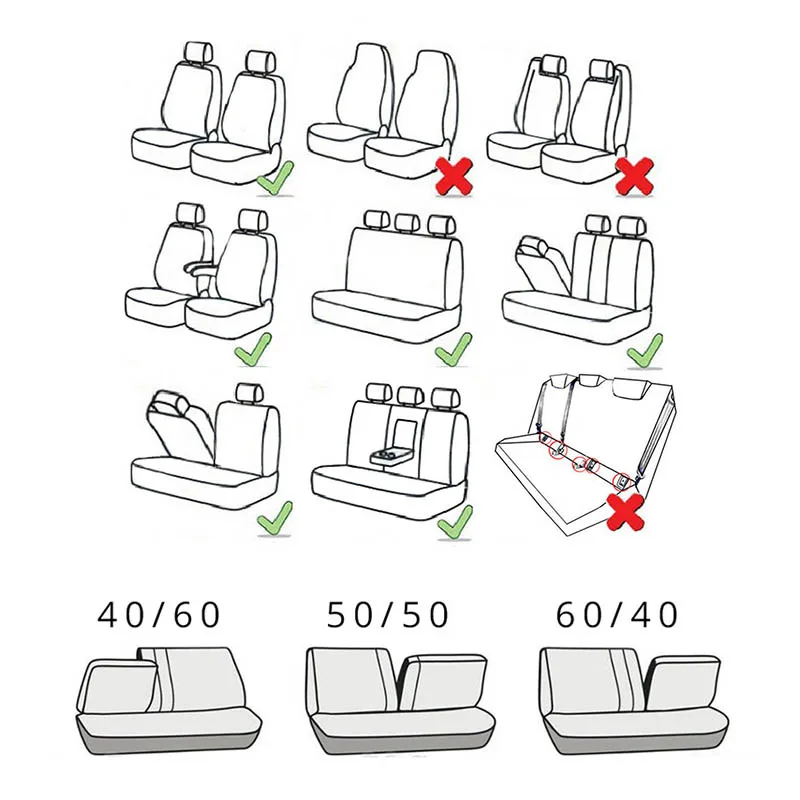 40/60

50/50

60/40