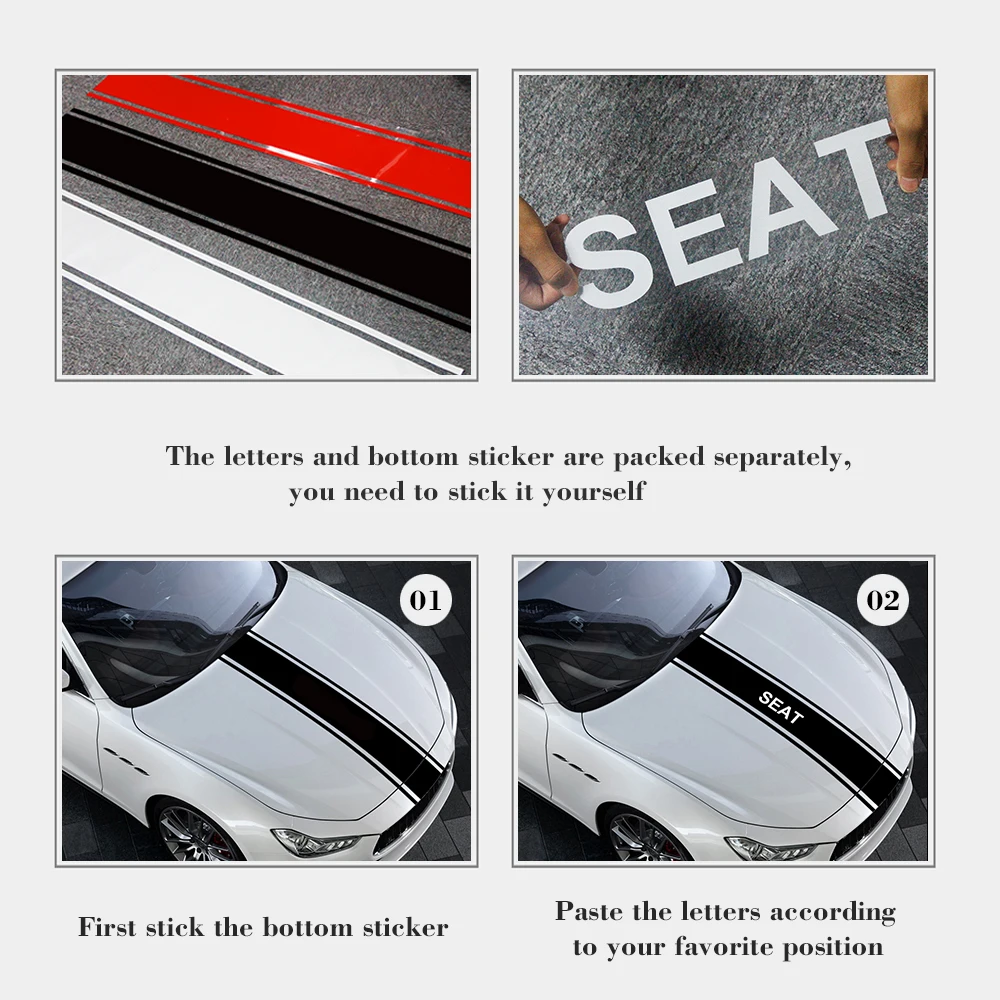 SEAT

The letters and bottom sticker are packed separately, you need to stick it yourself

01

02

SEAT

First stick the bottom sticker

Paste the letters according to your favorite position