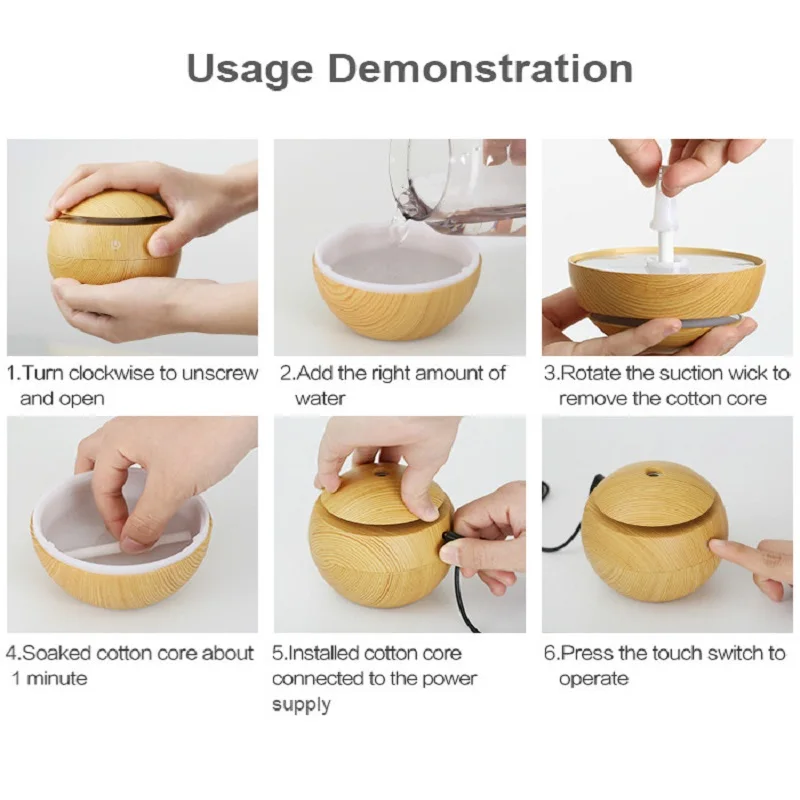 Usage Demonstration

1.Turn clockwise to unscrew and open

2.Add the right amount of water

3.Rotate the suction wick to remove the cotton core

4.Soaked cotton core about 1 minute

5.Installed cotton core connected to the power supply

6.Press the touch switch to operate