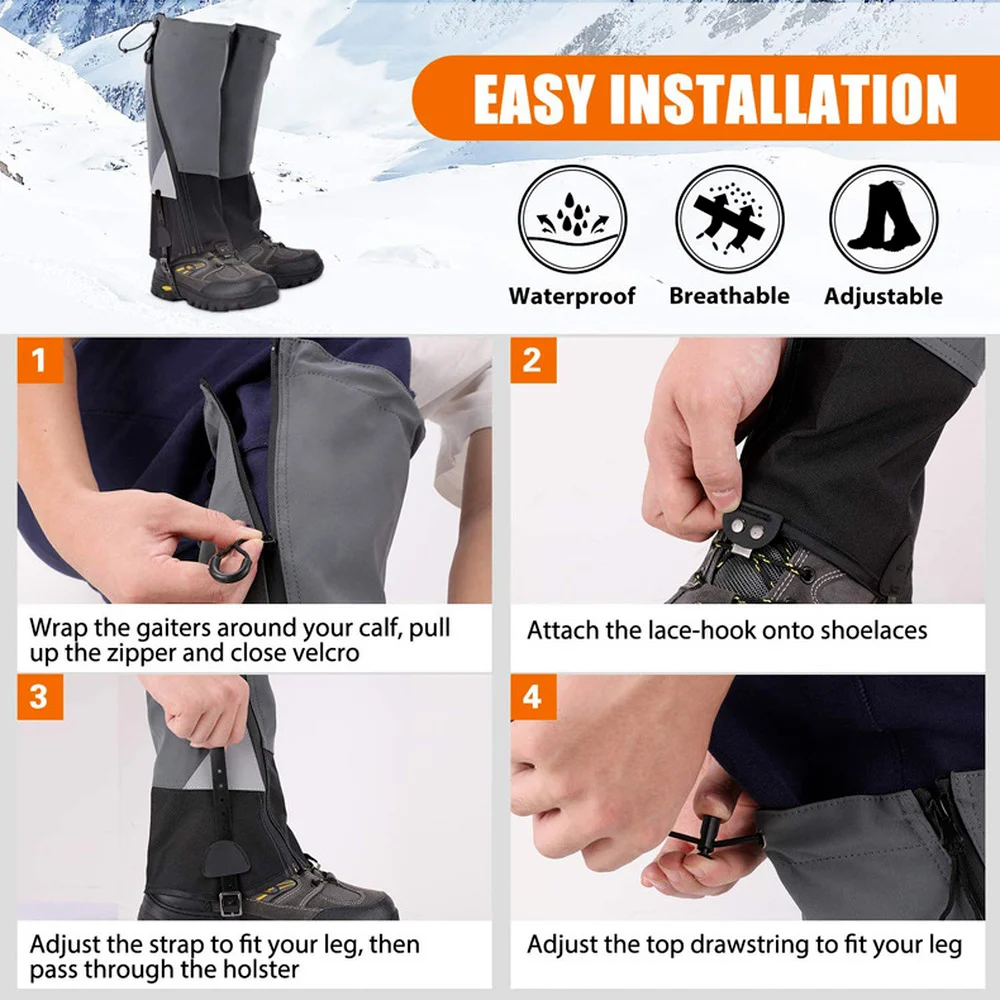 EASY INSTALLATION

Waterproof
Breathable
Adjustable

1
Wrap the gaiters around your calf, pull up the zipper and close velcro

2
Attach the lace-hook onto shoelaces

3
Adjust the strap to fit your leg, then pass through the holster

4
Adjust the top drawstring to fit your leg