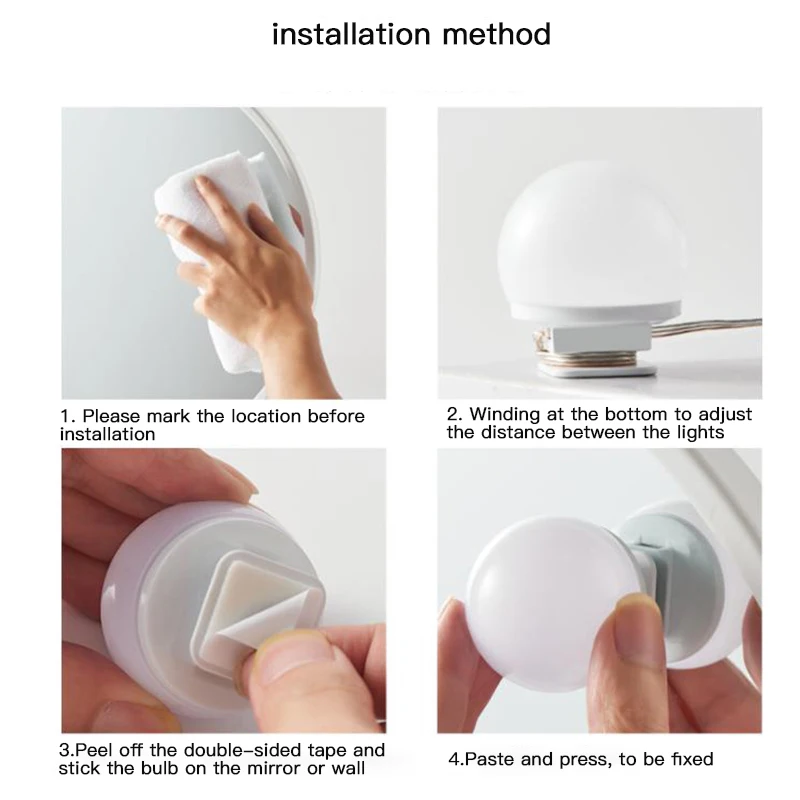 installation method

1. Please mark the location before installation

2. Winding at the bottom to adjust the distance between the lights

3.Peel off the double-sided tape and stick the bulb on the mirror or wall

4.Paste and press, to be fixed