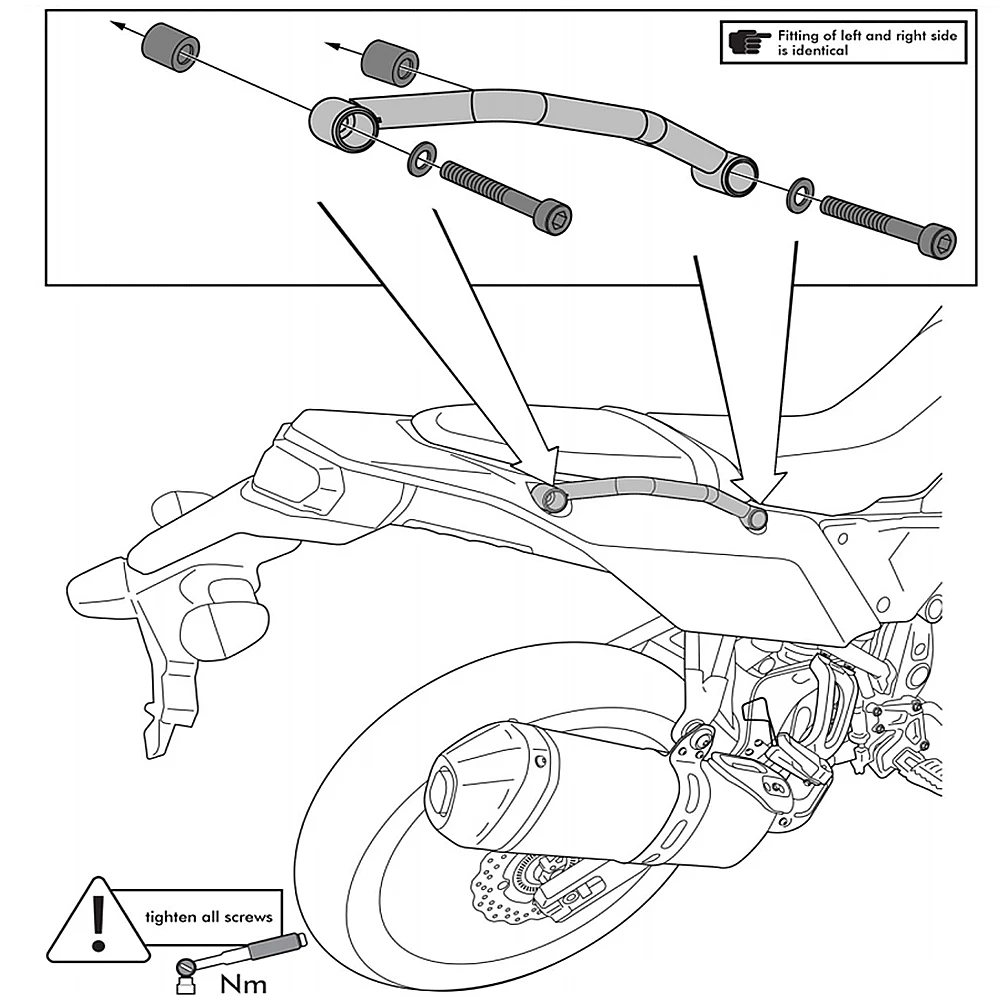 Fitting of left and right side is identical

tighten all screws

Nm