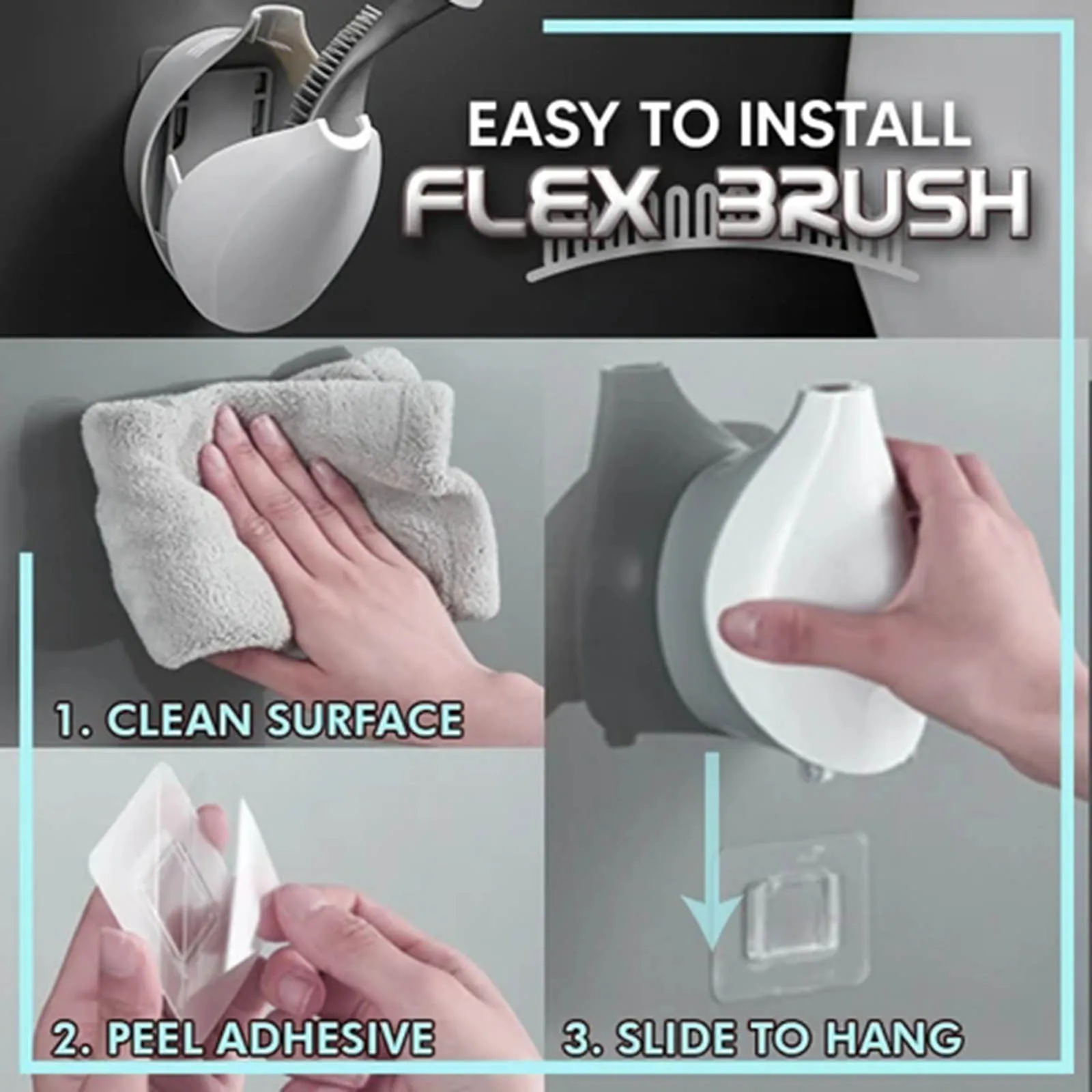 EASY TO INSTALL
FLEX BRUSH

1. CLEAN SURFACE

2. PEEL ADHESIVE

3. SLIDE TO HANG