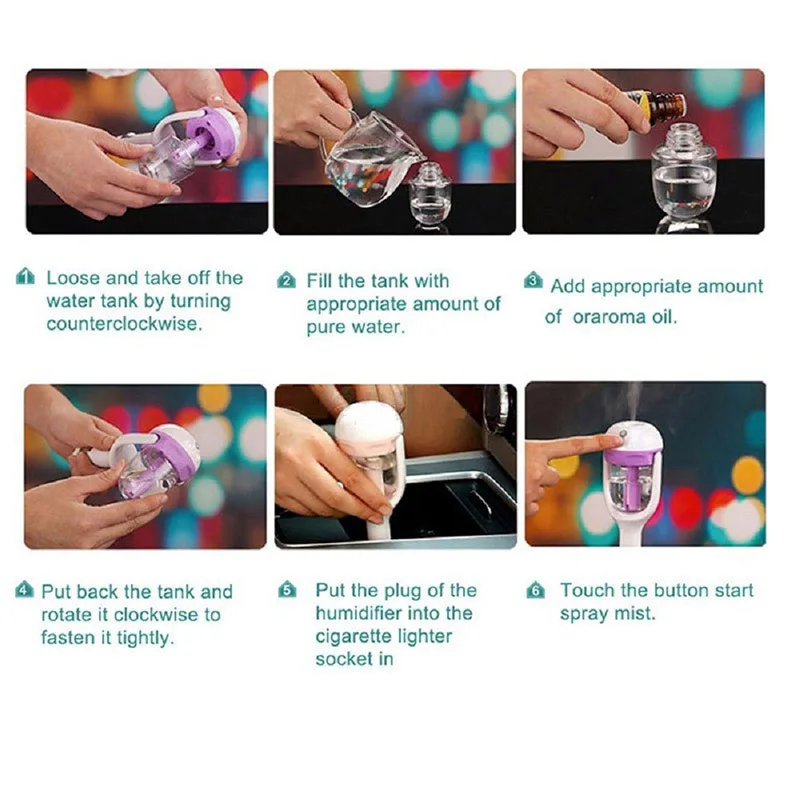 1 Loose and take off the water tank by turning counterclockwise.

2 Fill the tank with appropriate amount of pure water.

3 Add appropriate amount of oraroma oil.

4 Put back the tank and rotate it clockwise to fasten it tightly.

5 Put the plug of the humidifier into the cigarette lighter socket in

6 Touch the button start spray mist.