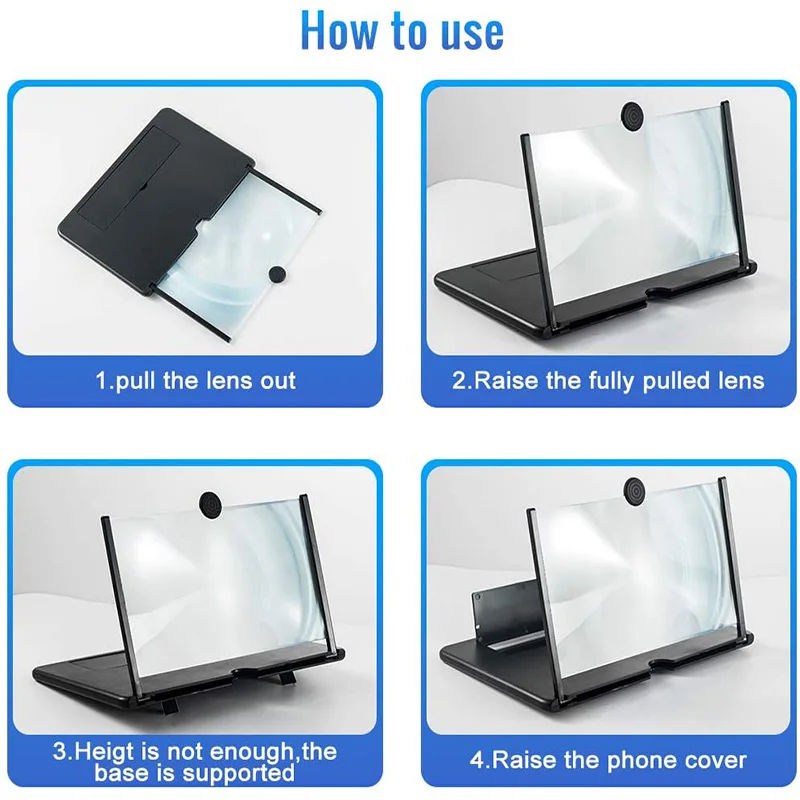 How to use

1.pull the lens out

2.Raise the fully pulled lens

3.Heigt is not enough,the base is supported

4.Raise the phone cover