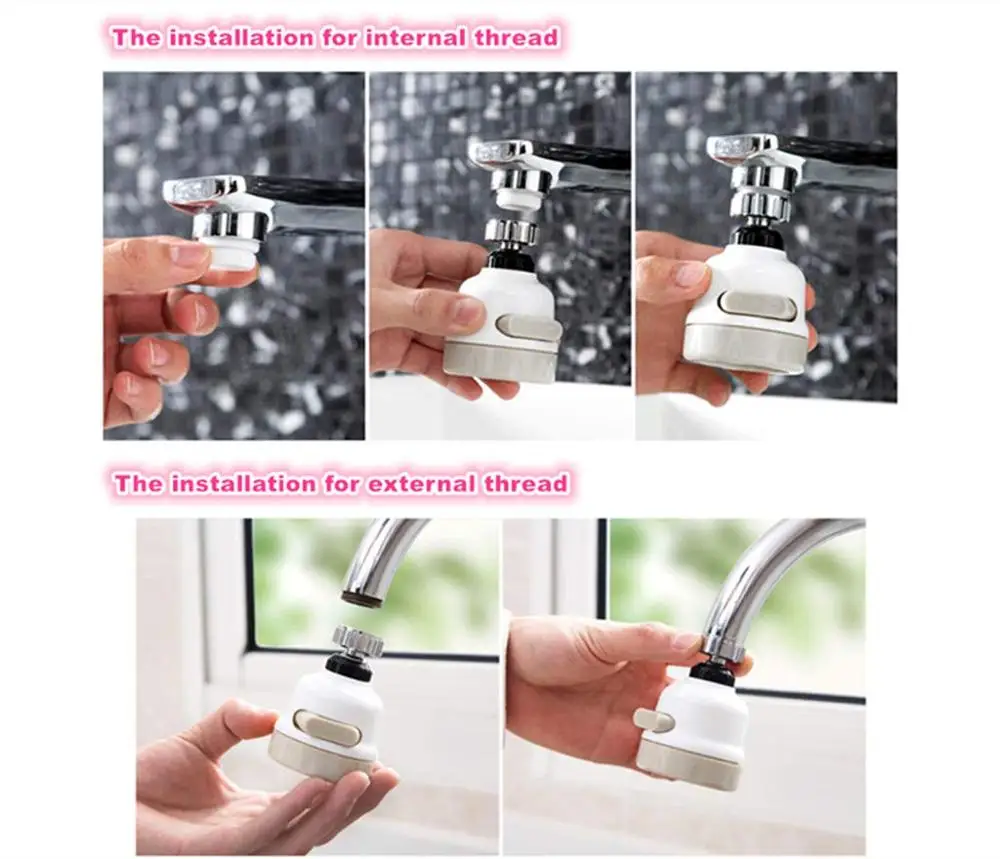 The installation for internal thread

The installation for external thread