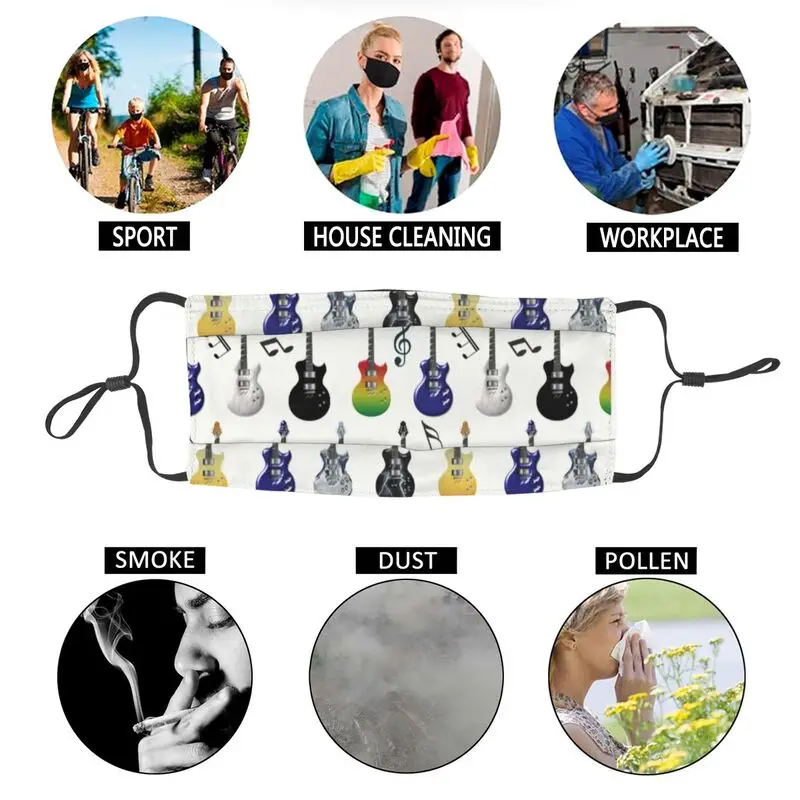 SPORT

HOUSE CLEANING

WORKPLACE

SMOKE

DUST

POLLEN