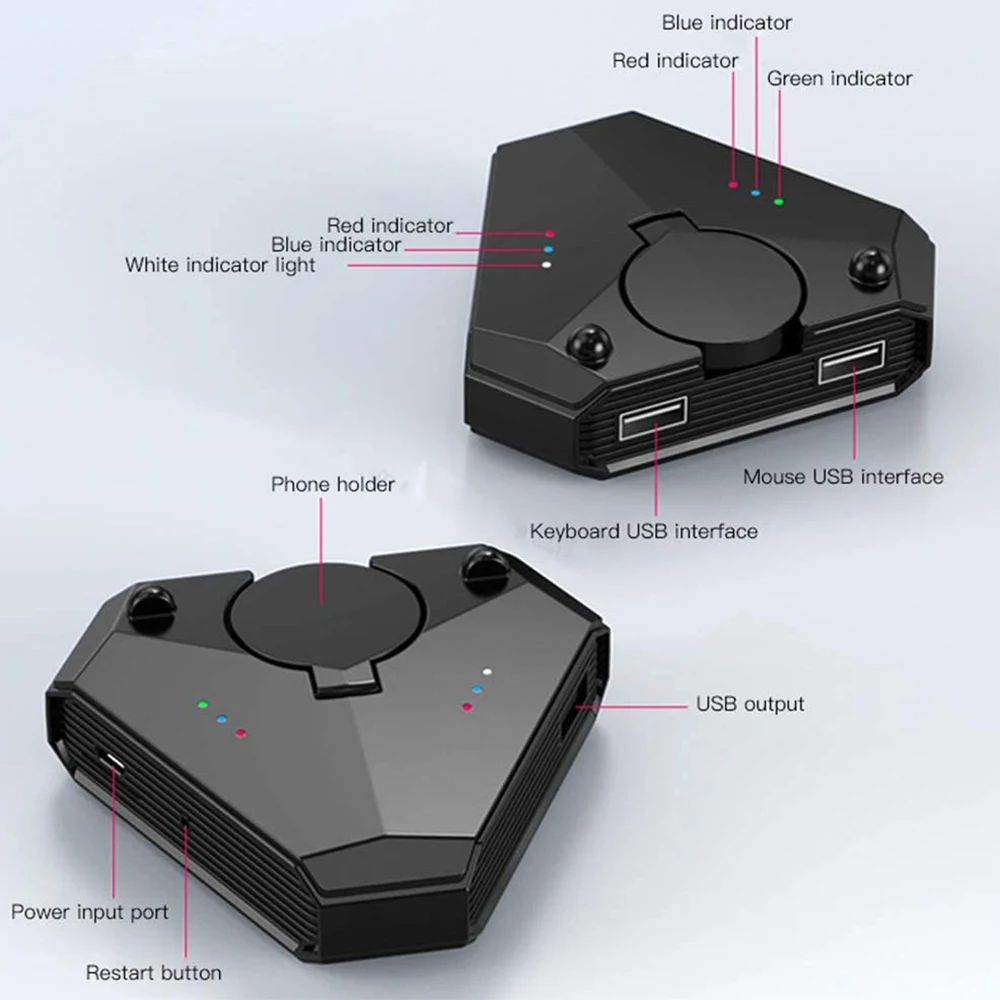 Blue indicator
Red indicator
Green indicator

Red indicator
Blue indicator
White indicator light

Mouse USB interface
Keyboard USB interface

Phone holder

USB output

Power input port
Restart button