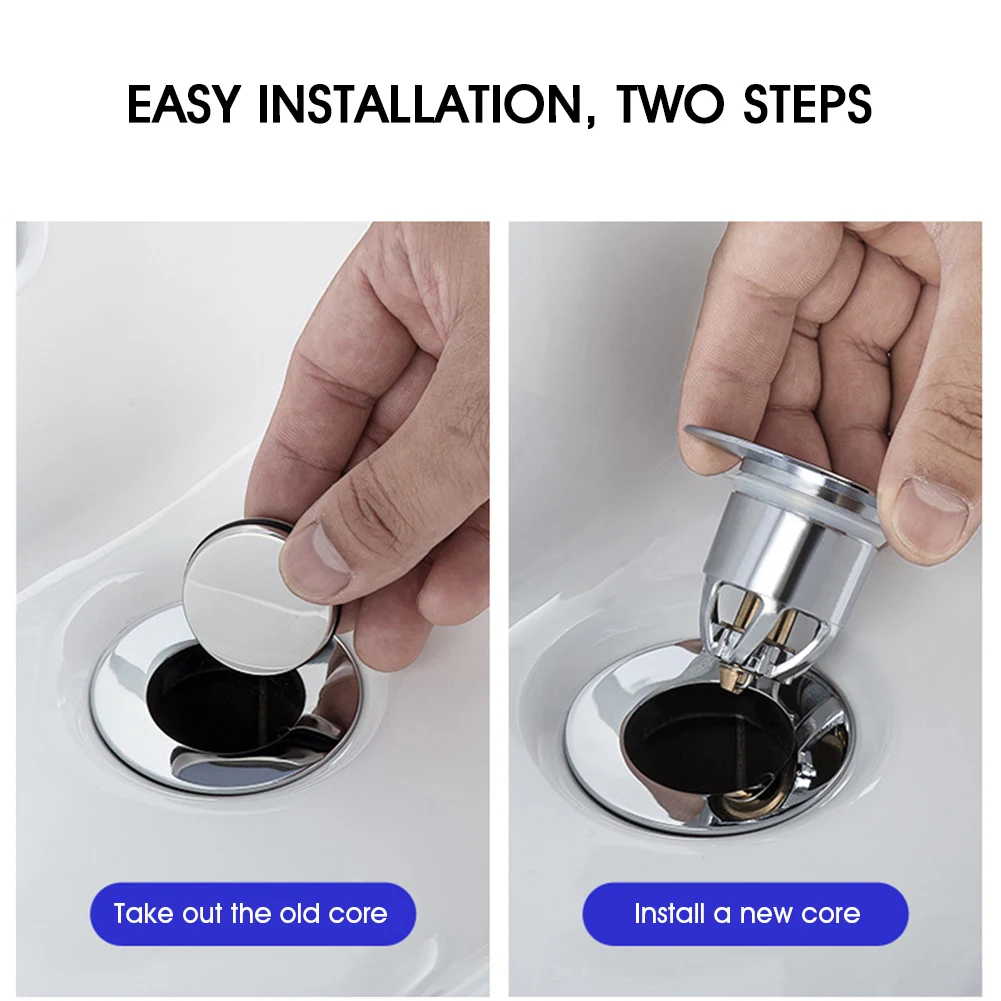 EASY INSTALLATION, TWO STEPS

Take out the old core

Install a new core