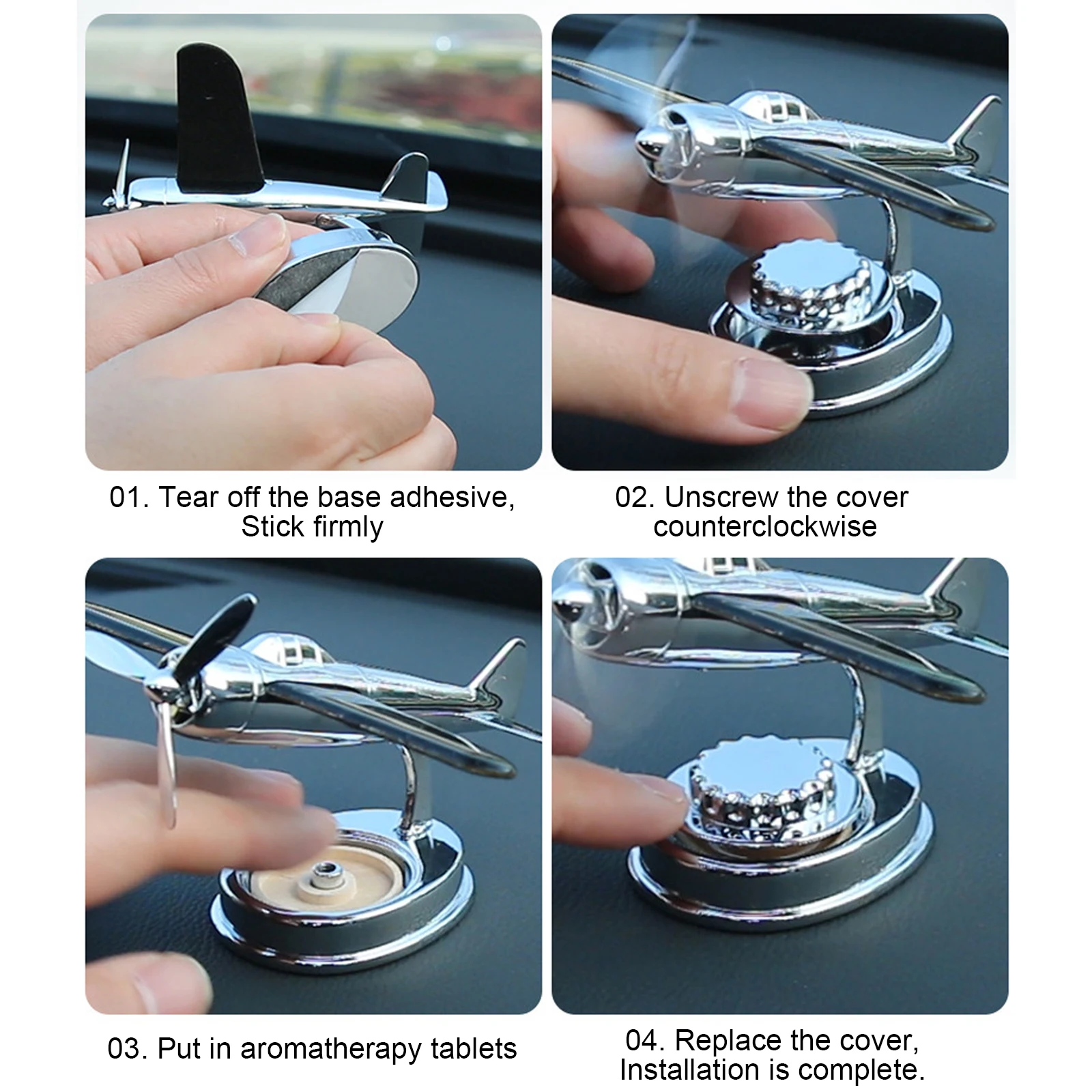 01. Tear off the base adhesive, Stick firmly

02. Unscrew the cover counterclockwise

03. Put in aromatherapy tablets

04. Replace the cover, Installation is complete.