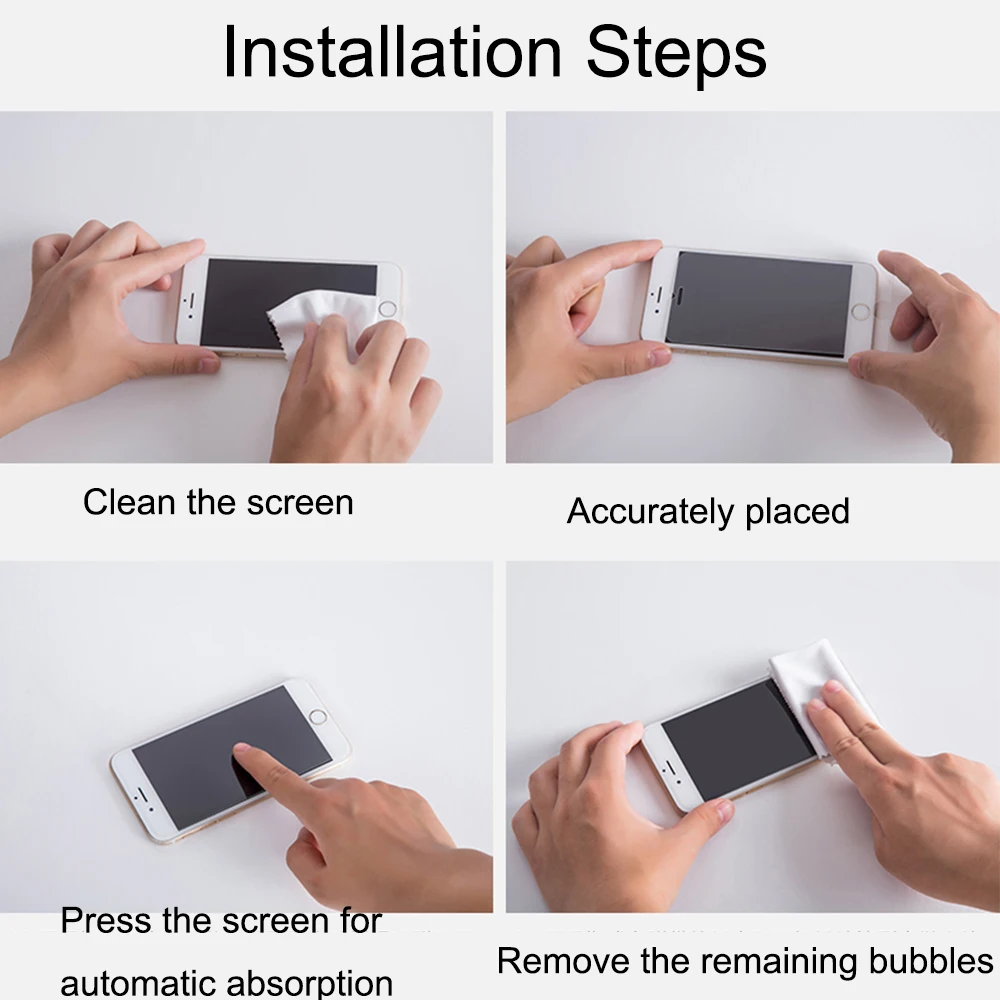 Installation Steps

Clean the screen

Accurately placed

Press the screen for automatic absorption

Remove the remaining bubbles