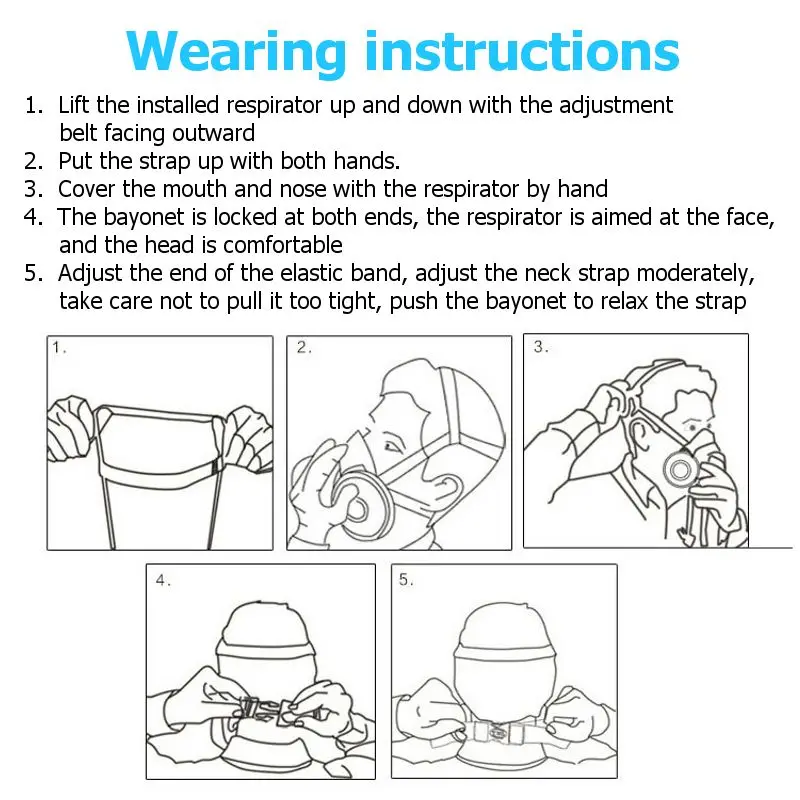 Wearing instructions

1. Lift the installed respirator up and down with the adjustment belt facing outward
2. Put the strap up with both hands.
3. Cover the mouth and nose with the respirator by hand
4. The bayonet is locked at both ends, the respirator is aimed at the face, and the head is comfortable
5. Adjust the end of the elastic band, adjust the neck strap moderately, take care not to pull it too tight, push the bayonet to relax the strap

1.

2.

3.

4.

5.