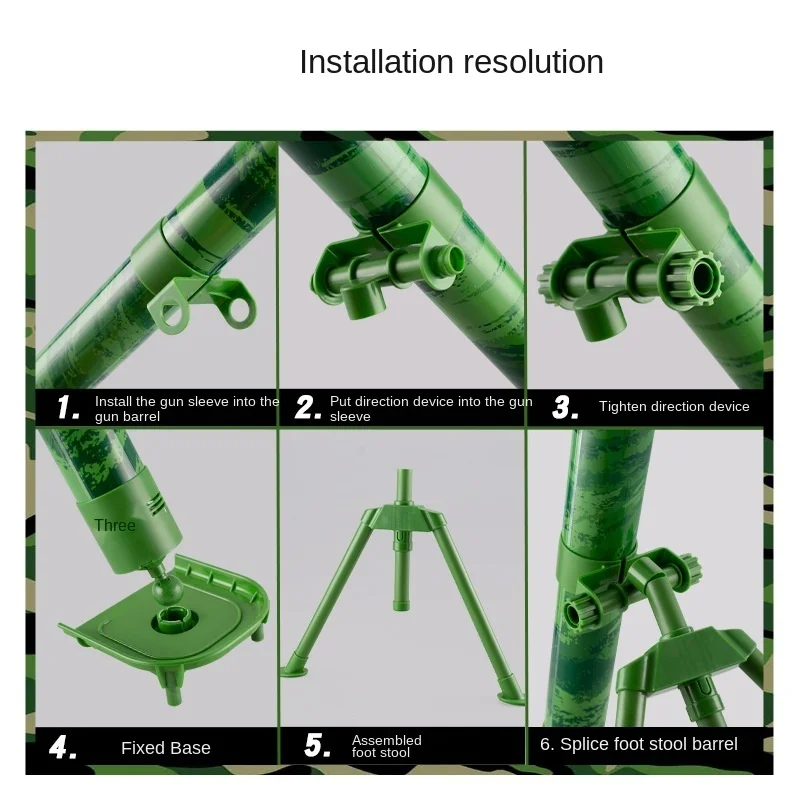 Installation resolution

1. Install the gun sleeve into the gun barrel

2. Put direction device into the gun sleeve

3. Tighten direction device

Three

4. Fixed Base

5. Assembled foot stool

6. Splice foot stool barrel