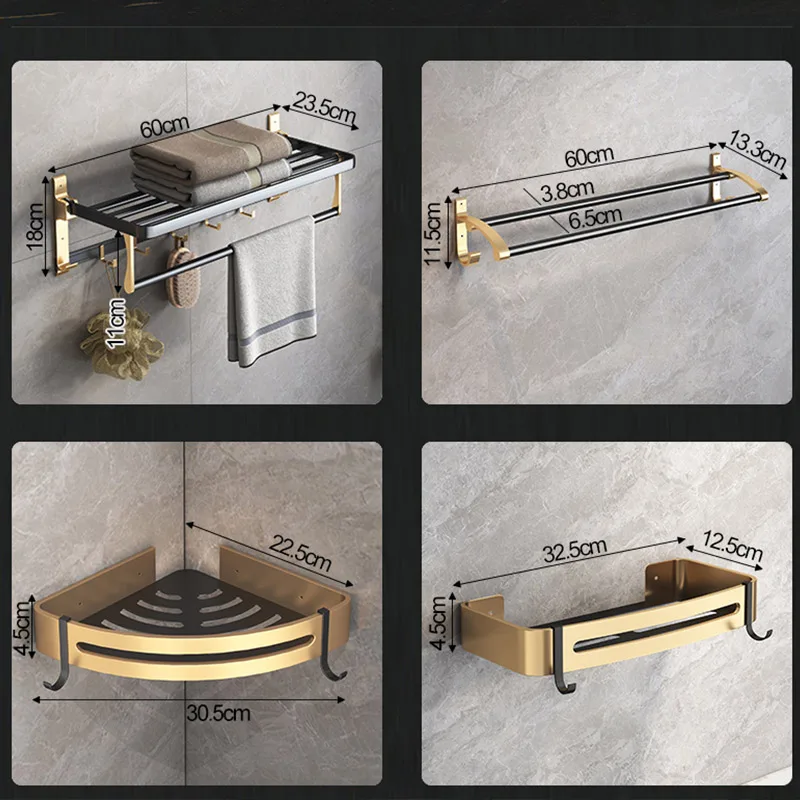 60cm
23.5cm
18cm
11cm

60cm
13.3cm
3.8cm
6.5cm
11.5cm

22.5cm
4.5cm
30.5cm

32.5cm
12.5cm
4.5cm