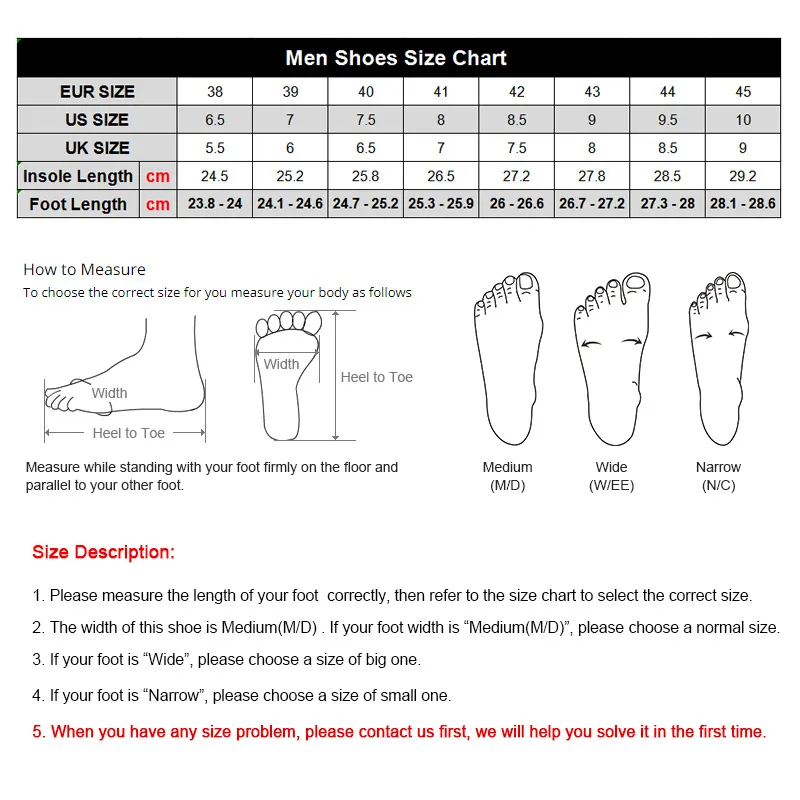 Men Shoes Size Chart

| EUR SIZE | | 38 | 39 | 40 | 41 | 42 | 43 | 44 | 45 |
|---|---|---|---|---|---|---|---|---|---|
| US SIZE | | 6.5 | 7 | 7.5 | 8 | 8.5 | 9 | 9.5 | 10 |
| UK SIZE | | 5.5 | 6 | 6.5 | 7 | 7.5 | 8 | 8.5 | 9 |
| Insole Length | cm | 24.5 | 25.2 | 25.8 | 26.5 | 27.2 | 27.8 | 28.5 | 29.2 |
| Foot Length | cm | 23.8 - 24 | 24.1 - 24.6 | 24.7 - 25.2 | 25.3 - 25.9 | 26 - 26.6 | 26.7 - 27.2 | 27.3 - 28 | 28.1 - 28.6 |

How to Measure
To choose the correct size for you measure your body as follows

Width
Heel to Toe
Width
Heel to Toe

Measure while standing with your foot firmly on the floor and parallel to your other foot.

Medium
(M/D)
Wide
(W/EE)
Narrow
(N/C)

Size Description:

1. Please measure the length of your foot correctly, then refer to the size chart to select the correct size.

2. The width of this shoe is Medium(M/D) . If your foot width is “Medium(M/D)”, please choose a normal size.

3. If your foot is “Wide”, please choose a size of big one.

4. If your foot is “Narrow”, please choose a size of small one.

5. When you have any size problem, please contact us first, we will help you solve it in the first time.