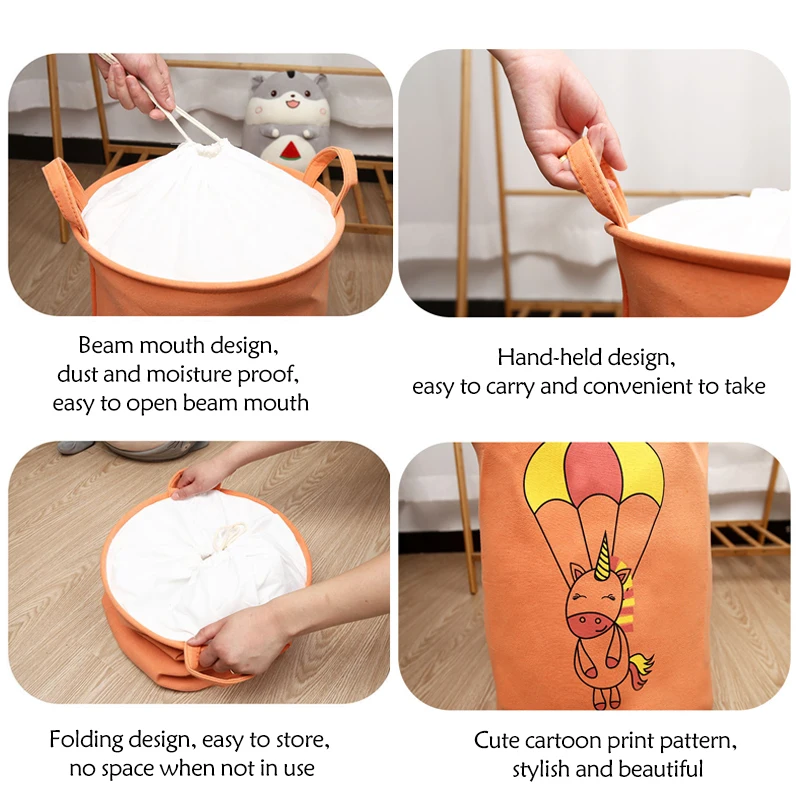 Beam mouth design,
dust and moisture proof,
easy to open beam mouth

Hand-held design,
easy to carry and convenient to take

Folding design, easy to store,
no space when not in use

Cute cartoon print pattern,
stylish and beautiful