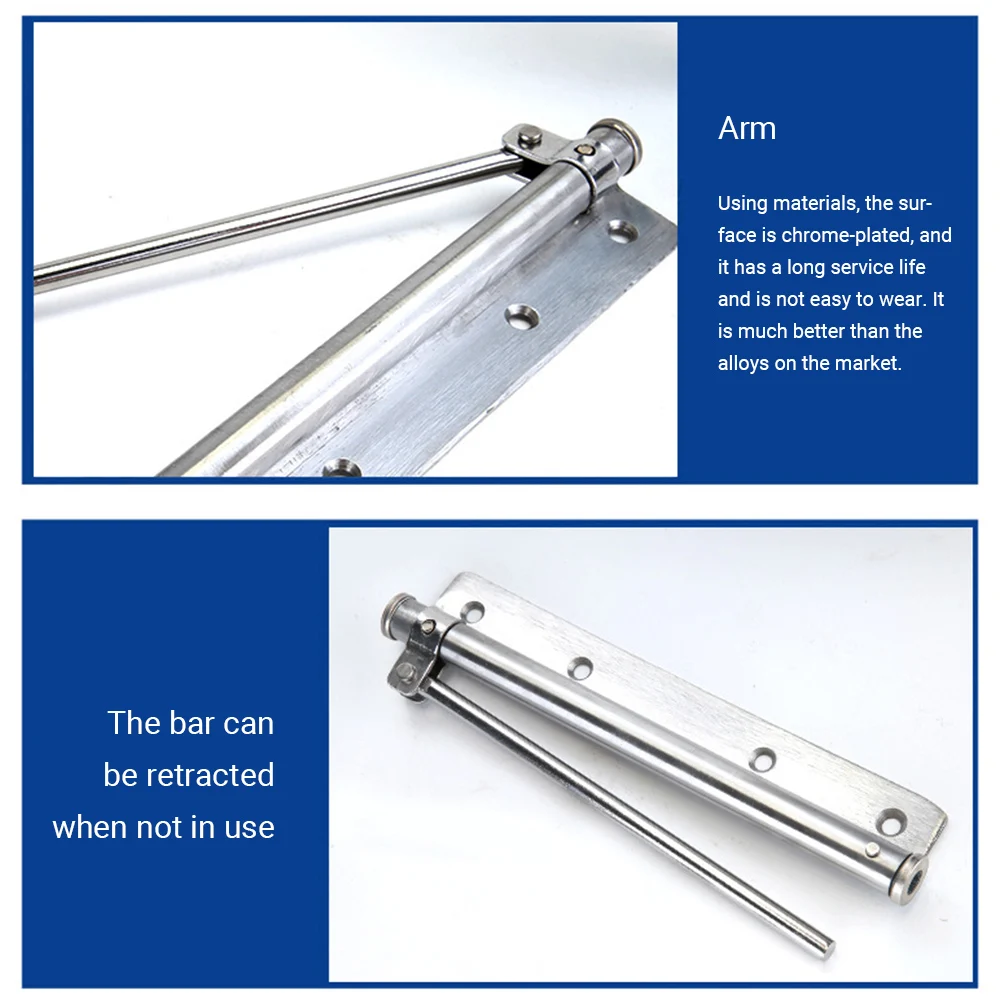 Arm

Using materials, the surface is chrome-plated, and it has a long service life and is not easy to wear. It is much better than the alloys on the market.

The bar can be retracted when not in use