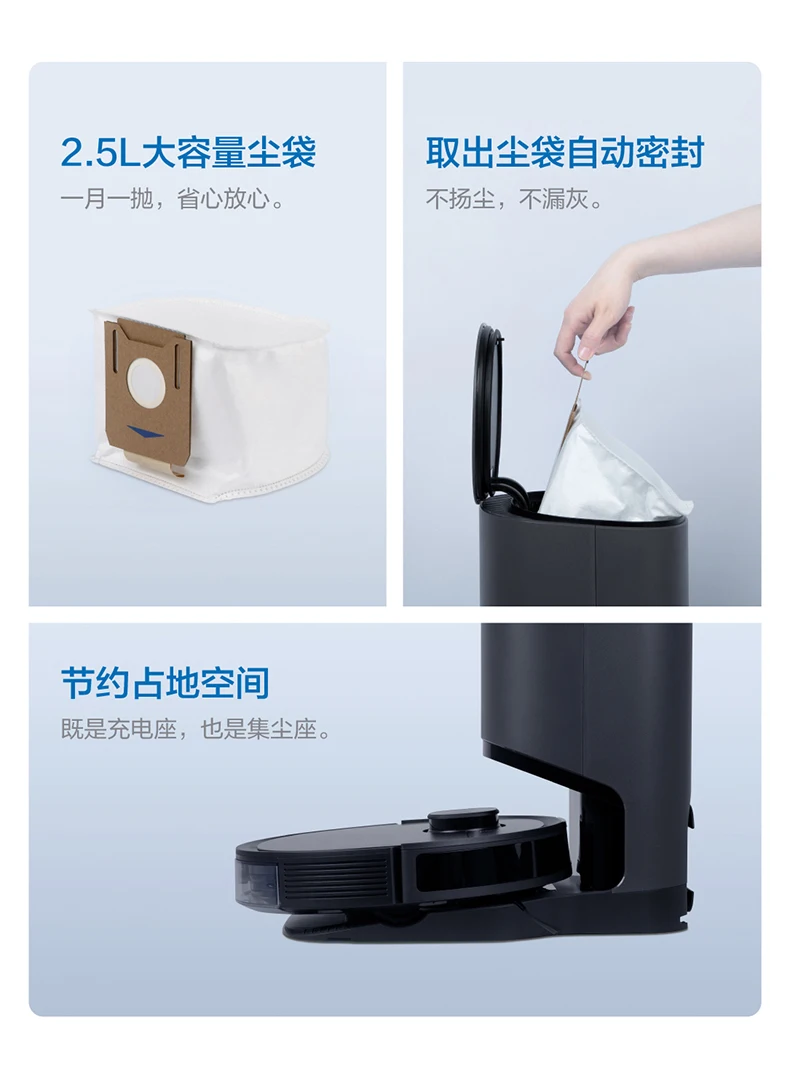 2.5L大容量尘袋
一月一抛，省心放心。

取出尘袋自动密封
不扬尘，不漏灰。

节约占地空间
既是充电座，也是集尘座。