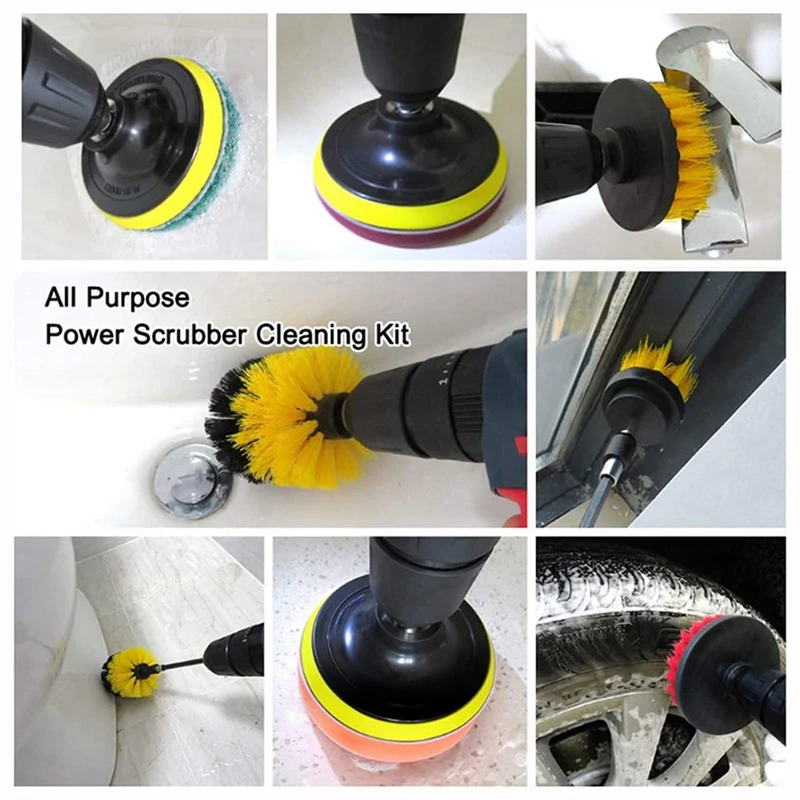 All Purpose
Power Scrubber Cleaning Kit