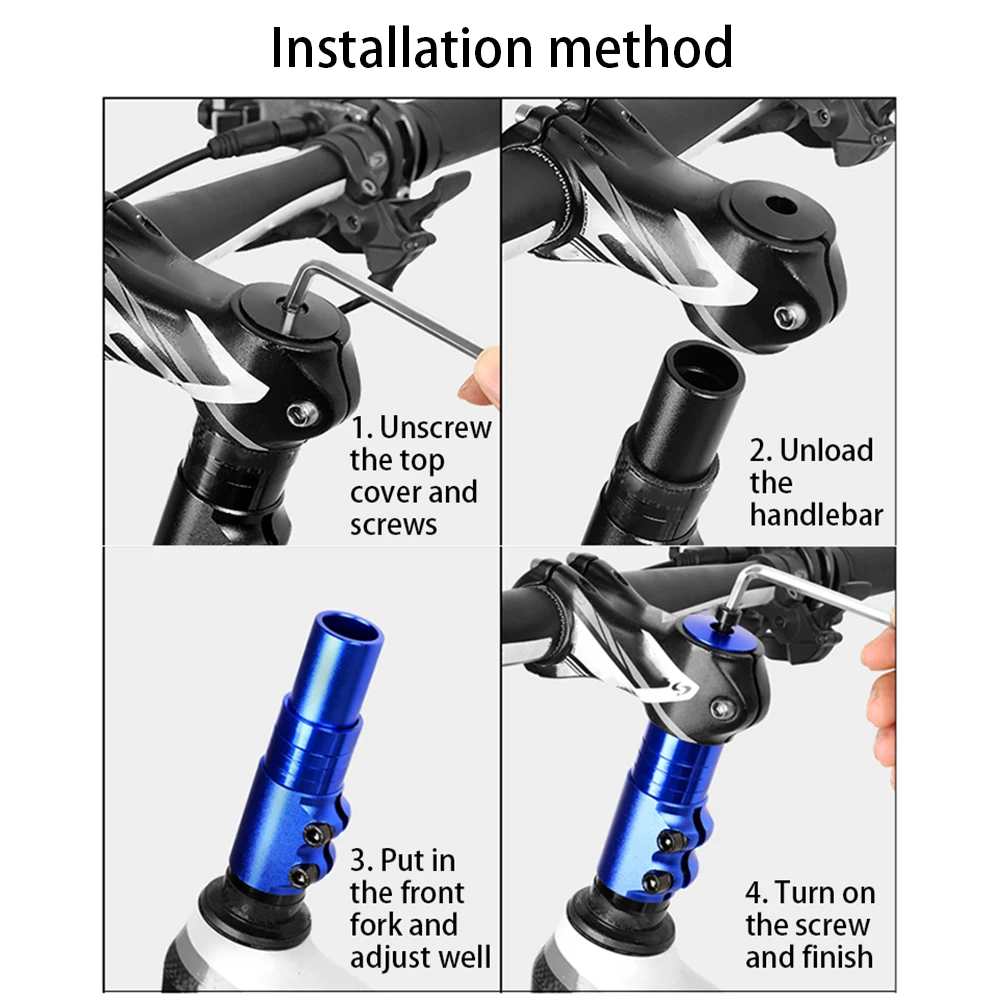 Installation method

1. Unscrew the top cover and screws

2. Unload the handlebar

3. Put in the front fork and adjust well

4. Turn on the screw and finish