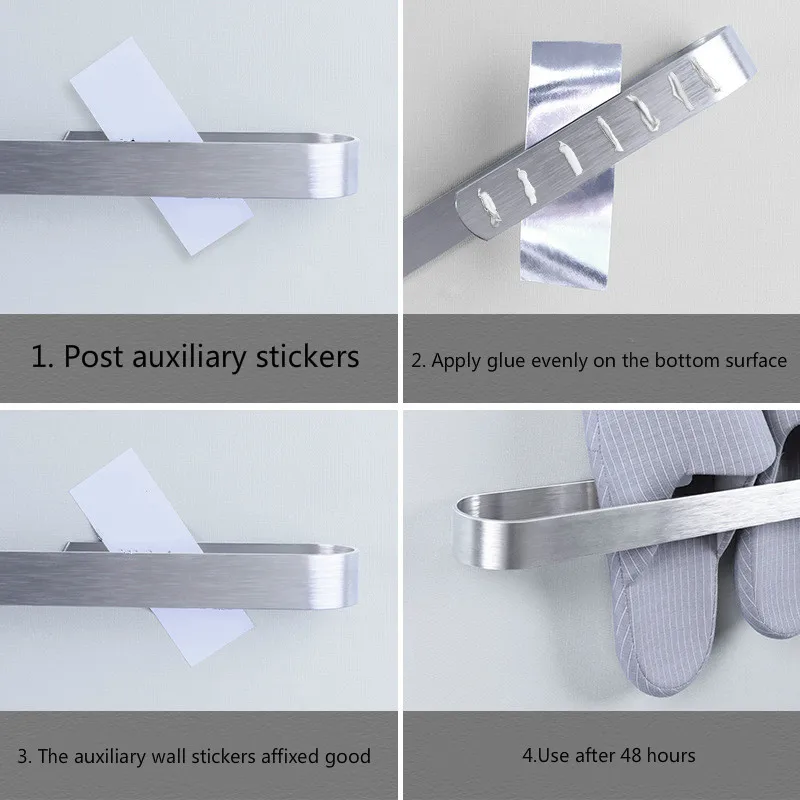 1. Post auxiliary stickers

2. Apply glue evenly on the bottom surface

3. The auxiliary wall stickers affixed good

4.Use after 48 hours