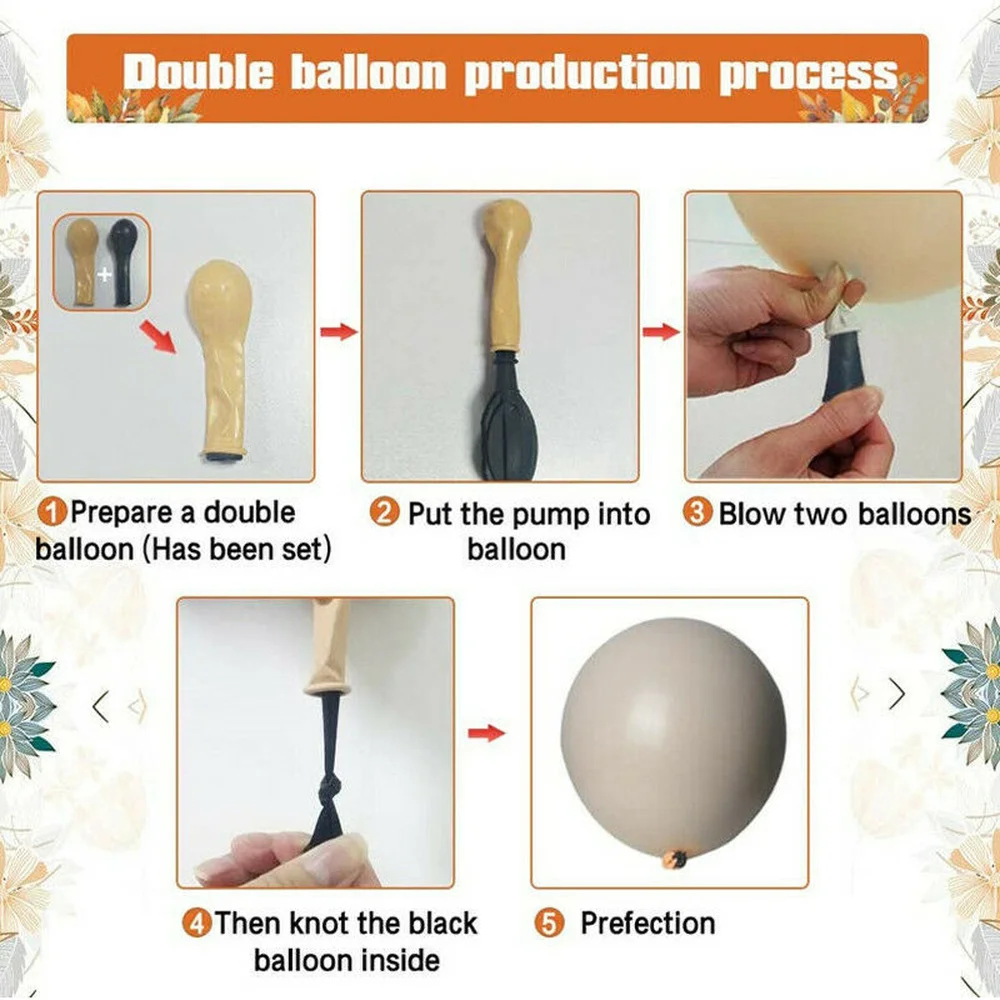 Double balloon production process

+

1 Prepare a double balloon (Has been set)

2 Put the pump into balloon

3 Blow two balloons

4 Then knot the black balloon inside

5 Prefection