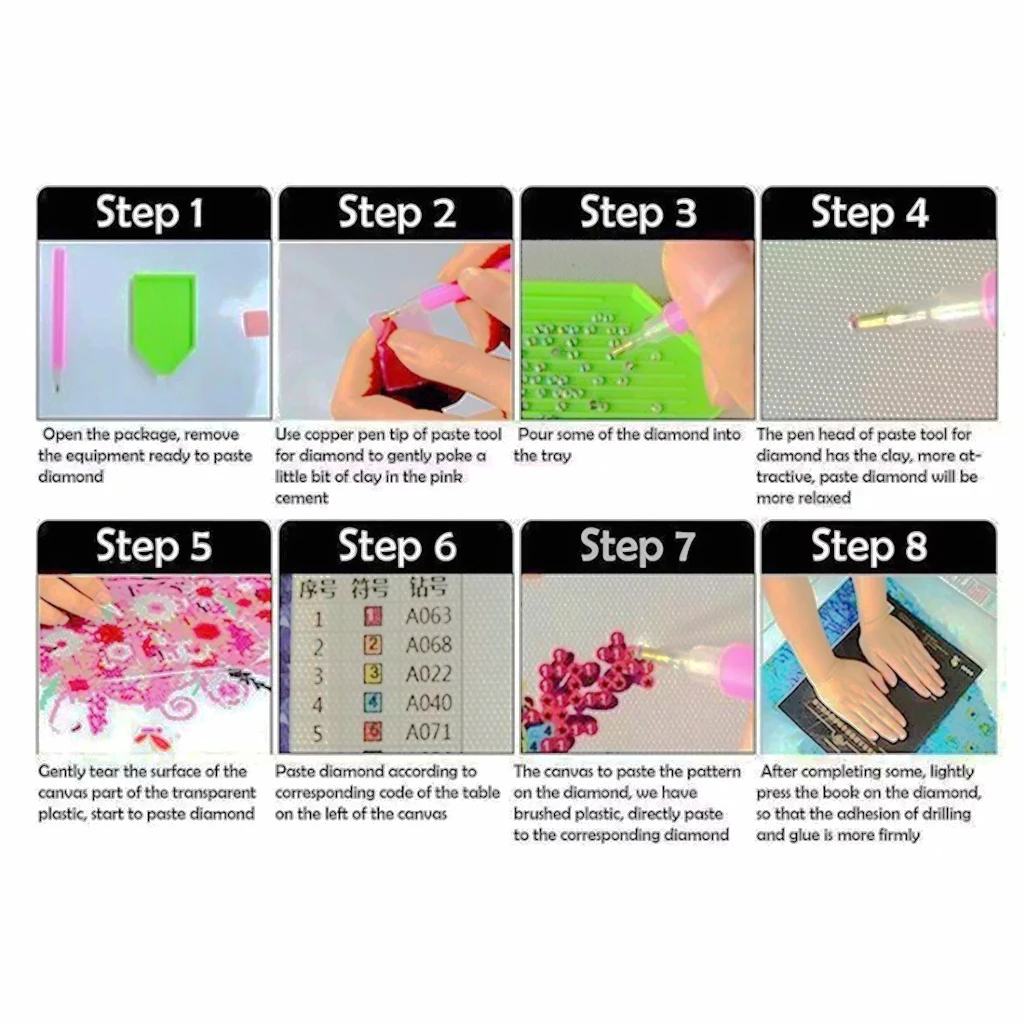 Step 1

Open the package, remove the equipment ready to paste diamond

Step 2

Use copper pen tip of paste tool for diamond to gently poke a little bit of clay in the pink cement

Step 3

Pour some of the diamond into the tray

Step 4

The pen head of paste tool for diamond has the clay, more attractive, paste diamond will be more relaxed

Step 5

Gently tear the surface of the canvas part of the transparent plastic, start to paste diamond

Step 6

| 序号 | 符号 | 钻号 |
|---|---|---|
| 1 | 1 | A063 |
| 2 | 2 | A068 |
| 3 | 3 | A022 |
| 4 | 4 | A040 |
| 5 | 5 | A071 |

Paste diamond according to corresponding code of the table on the left of the canvas

Step 7

The canvas to paste the pattern on the diamond, we have brushed plastic, directly paste to the corresponding diamond

Step 8

After completing some, lightly press the book on the diamond, so that the adhesion of drilling and glue is more firmly