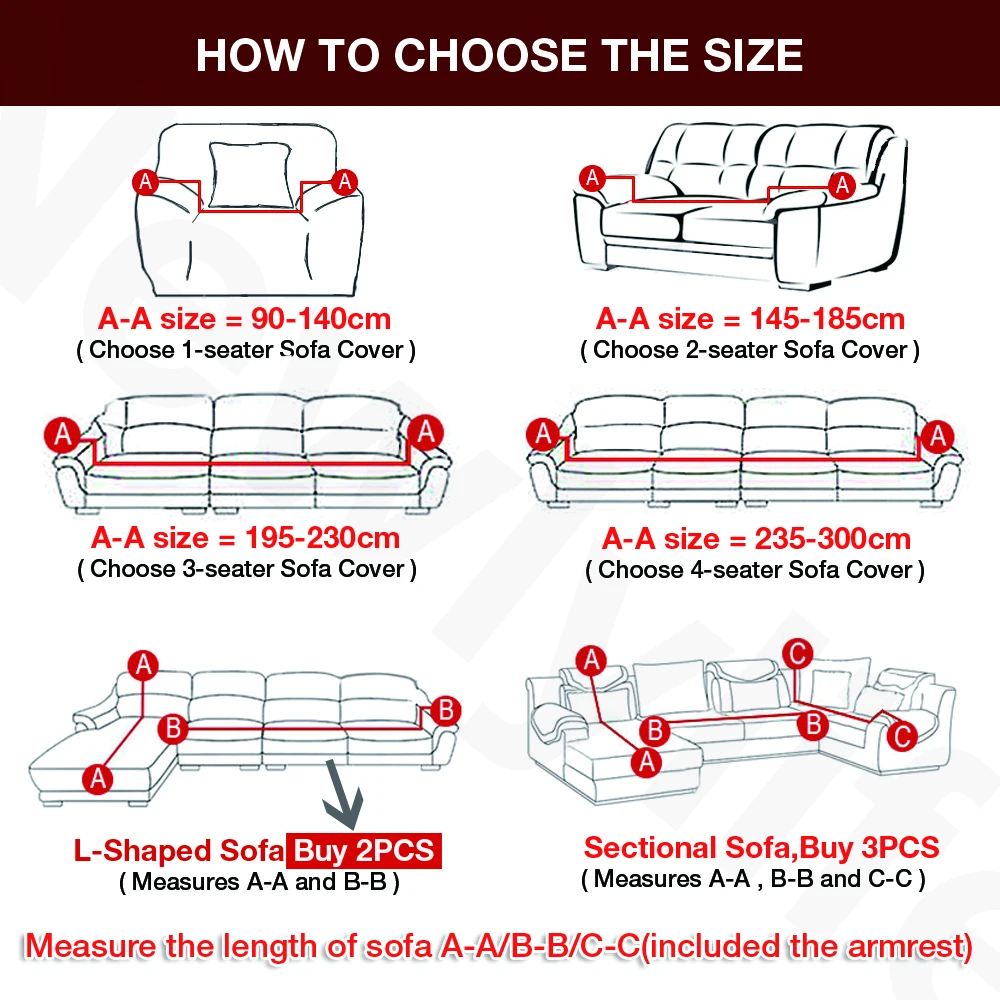 HOW TO CHOOSE THE SIZE

A A

A-A size = 90-140cm
( Choose 1-seater Sofa Cover )

A A

A-A size = 145-185cm
( Choose 2-seater Sofa Cover )

A A

A-A size = 195-230cm
( Choose 3-seater Sofa Cover )

A A

A-A size = 235-300cm
( Choose 4-seater Sofa Cover )

A B B A

L-Shaped Sofa Buy 2PCS
( Measures A-A and B-B )

A C B B A C

Sectional Sofa,Buy 3PCS
( Measures A-A , B-B and C-C )

Measure the length of sofa A-A/B-B/C-C(included the armrest)