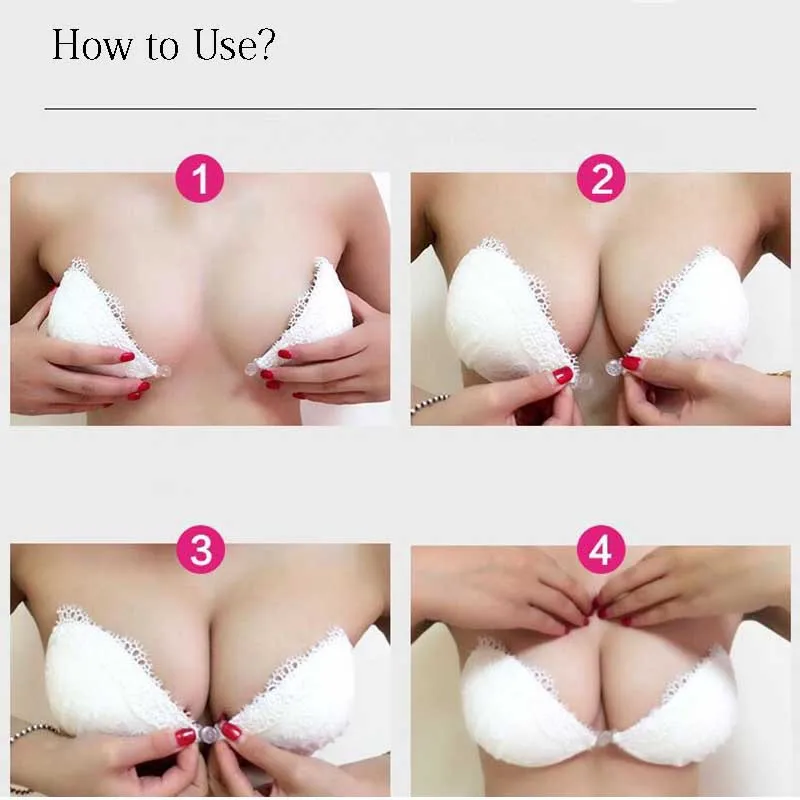 How to Use?

1

2

3

4