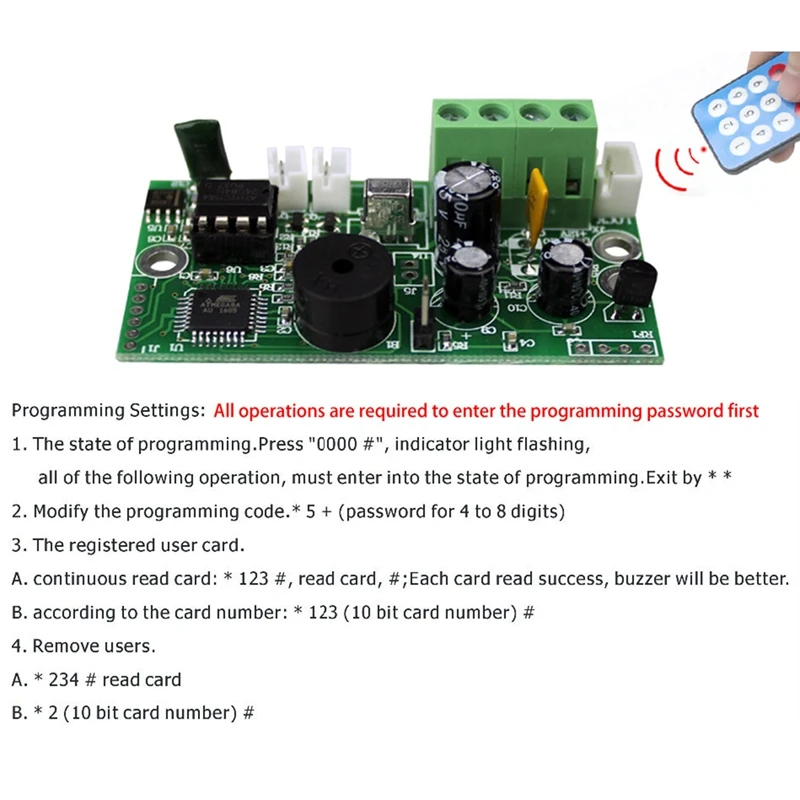 Programming Settings: All operations are required to enter the programming password first

1. The state of programming.Press "0000 #", indicator light flashing, all of the following operation, must enter into the state of programming.Exit by * *

2. Modify the programming code.* 5 + (password for 4 to 8 digits)

3. The registered user card.

A. continuous read card: * 123 #, read card, #;Each card read success, buzzer will be better.

B. according to the card number: * 123 (10 bit card number) #

4. Remove users.

A. * 234 # read card

B. * 2 (10 bit card number) #