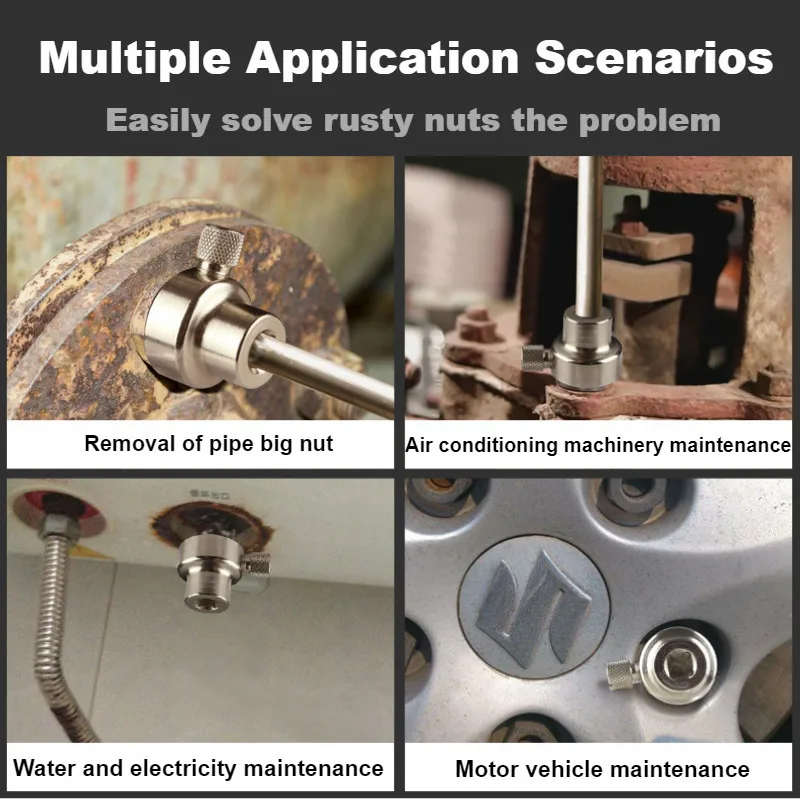 Multiple Application Scenarios

Easily solve rusty nuts the problem

Removal of pipe big nut

Air conditioning machinery maintenance

Water and electricity maintenance

Motor vehicle maintenance