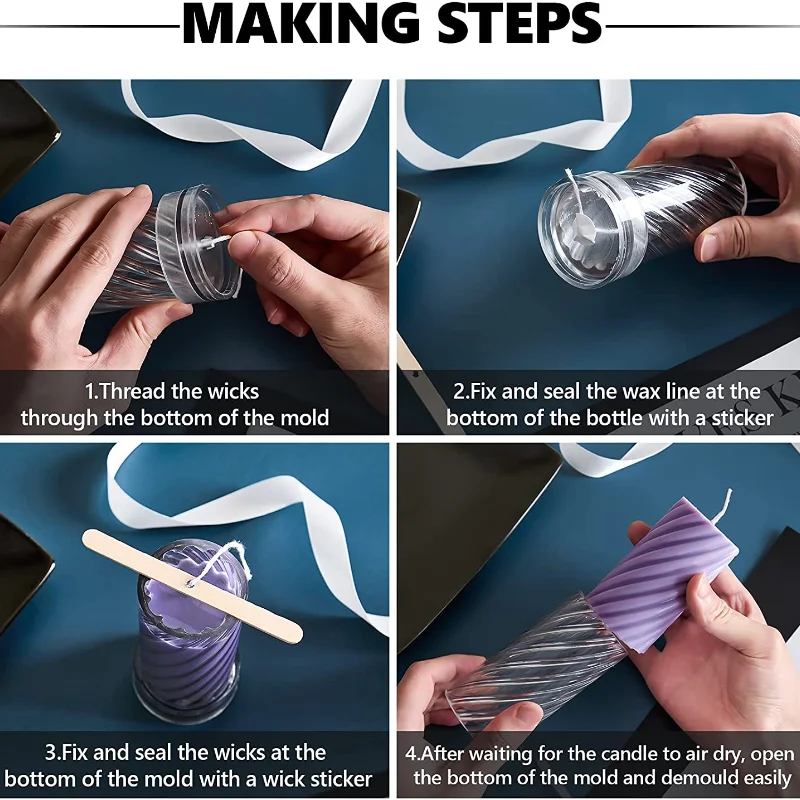 MAKING STEPS

1.Thread the wicks through the bottom of the mold

2.Fix and seal the wax line at the bottom of the bottle with a sticker

3.Fix and seal the wicks at the bottom of the mold with a wick sticker

4.After waiting for the candle to air dry, open the bottom of the mold and demould easily