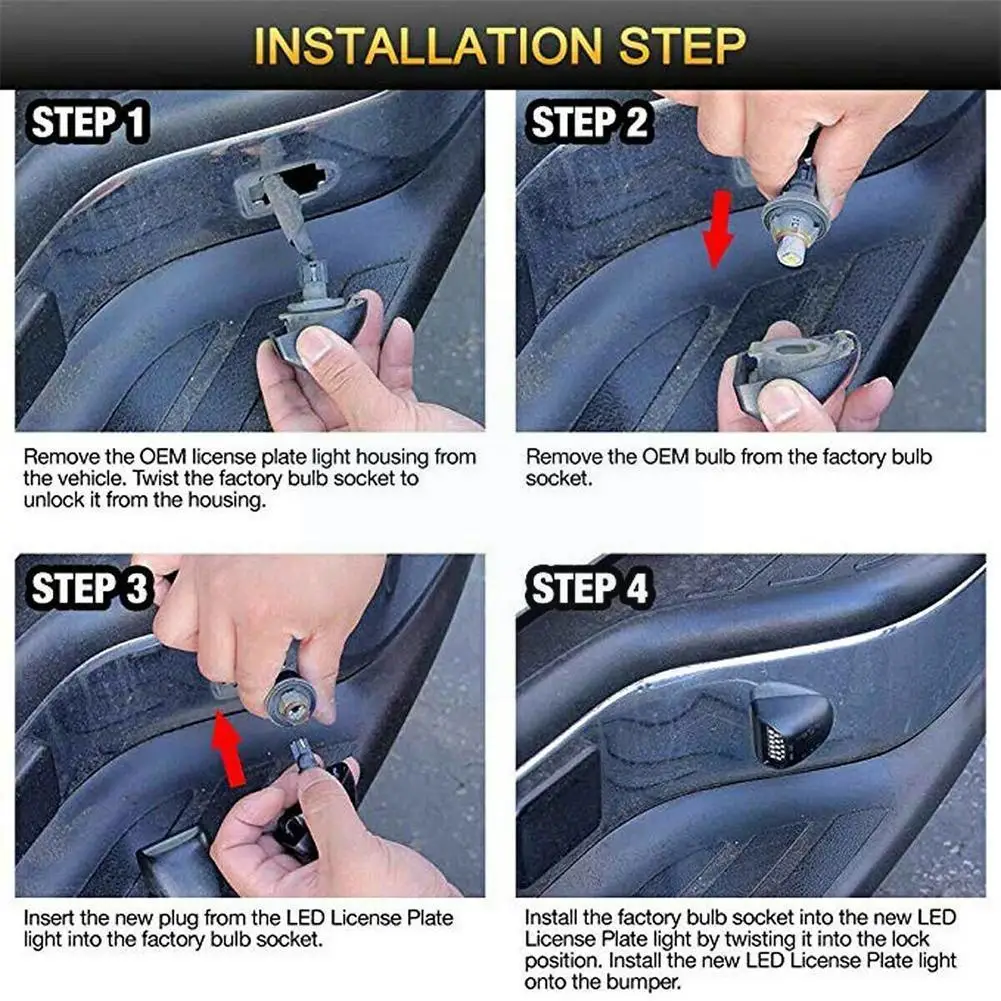 INSTALLATION STEP

STEP 1

Remove the OEM license plate light housing from the vehicle. Twist the factory bulb socket to unlock it from the housing.

STEP 2

Remove the OEM bulb from the factory bulb socket.

STEP 3

Insert the new plug from the LED License Plate light into the factory bulb socket.

STEP 4

Install the factory bulb socket into the new LED License Plate light by twisting it into the lock position. Install the new LED License Plate light onto the bumper.