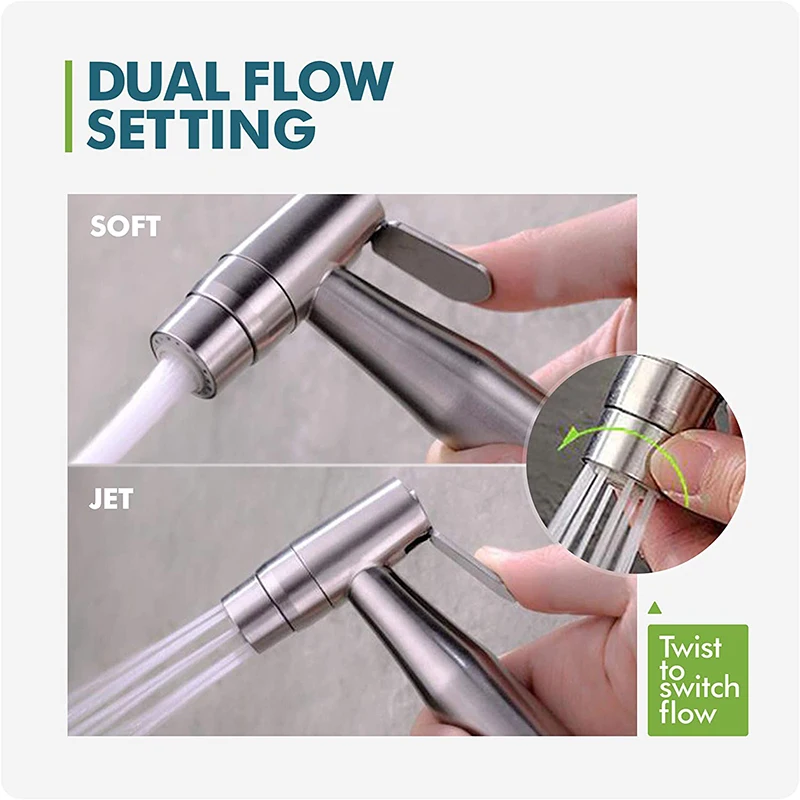 DUAL FLOW SETTING

SOFT

JET

Twist to switch flow